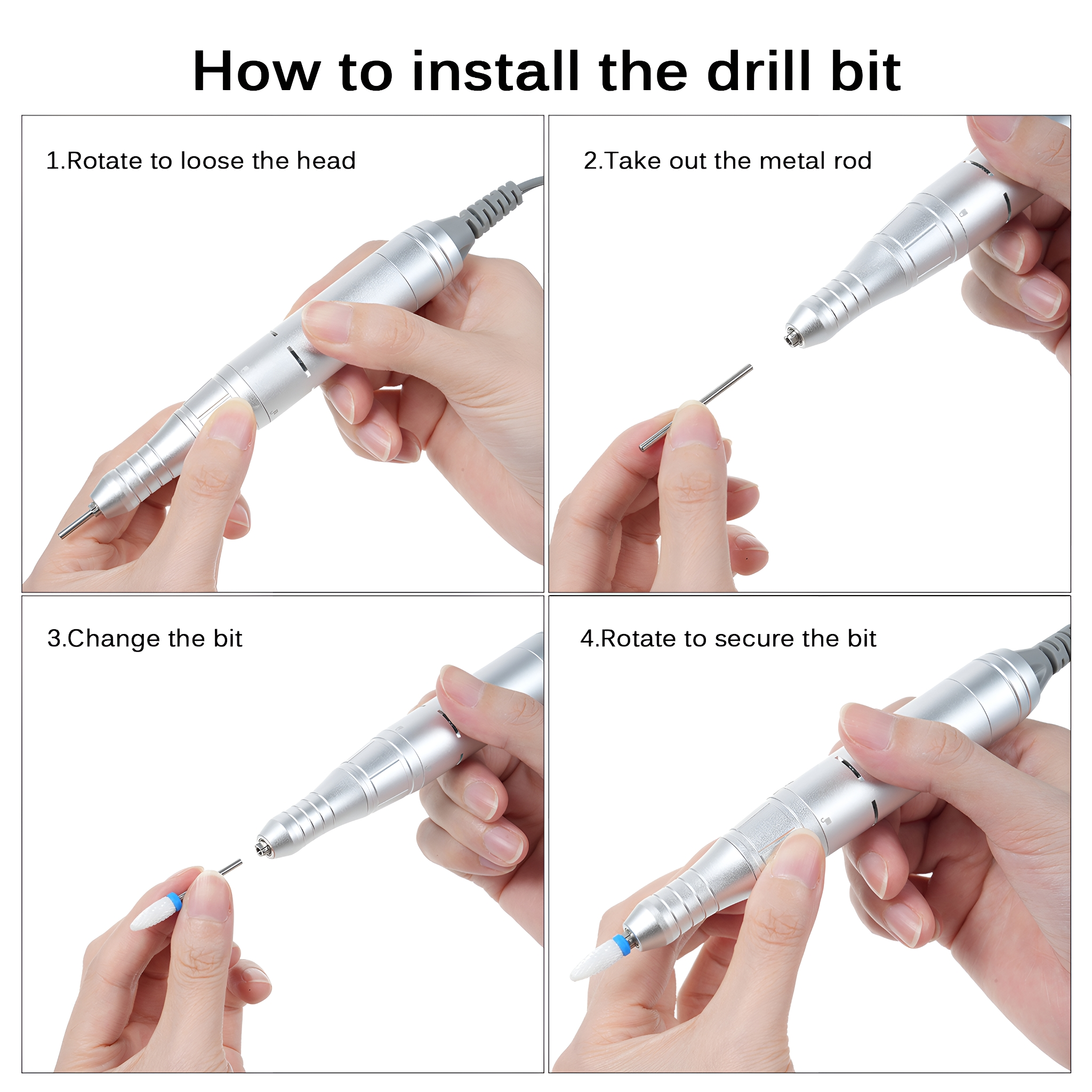 How to install the drill bit

1.Rotate to loose the head

2.Take out the metal rod

3.Change the bit

4.Rotate to secure the bit