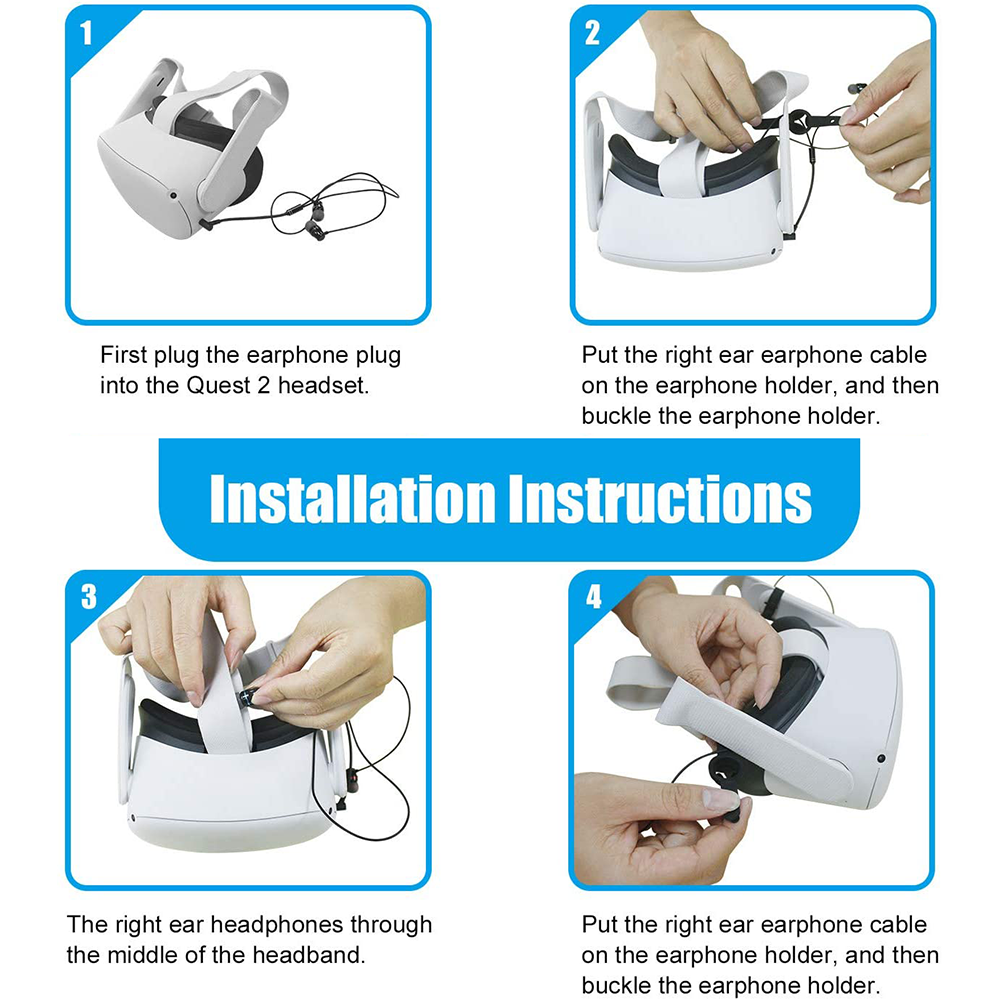 1

First plug the earphone plug into the Quest 2 headset.

2

Put the right ear earphone cable on the earphone holder, and then buckle the earphone holder.

Installation Instructions

3

The right ear headphones through the middle of the headband.

4

Put the right ear earphone cable on the earphone holder, and then buckle the earphone holder.