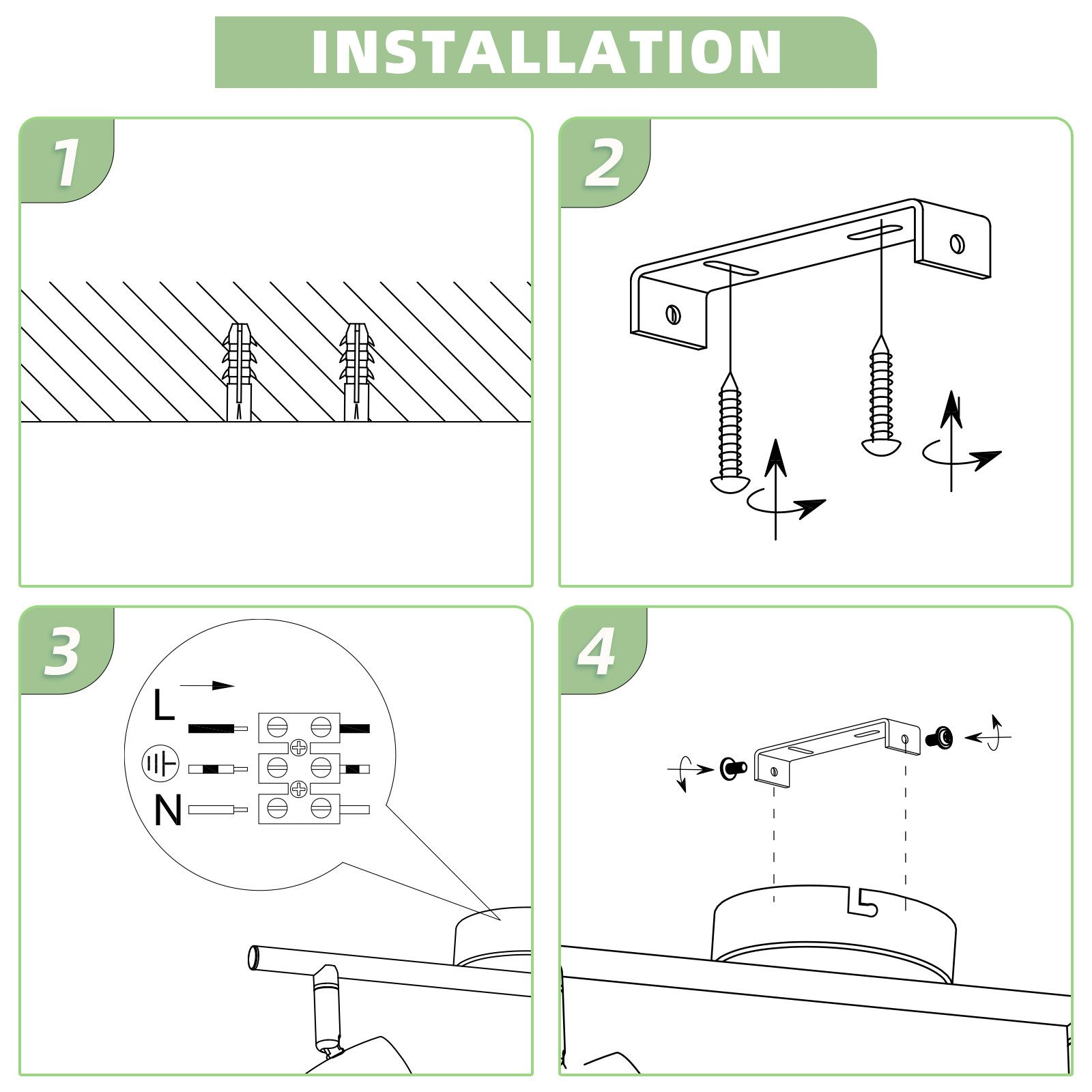 INSTALLATION

1

2

3

L

N

4