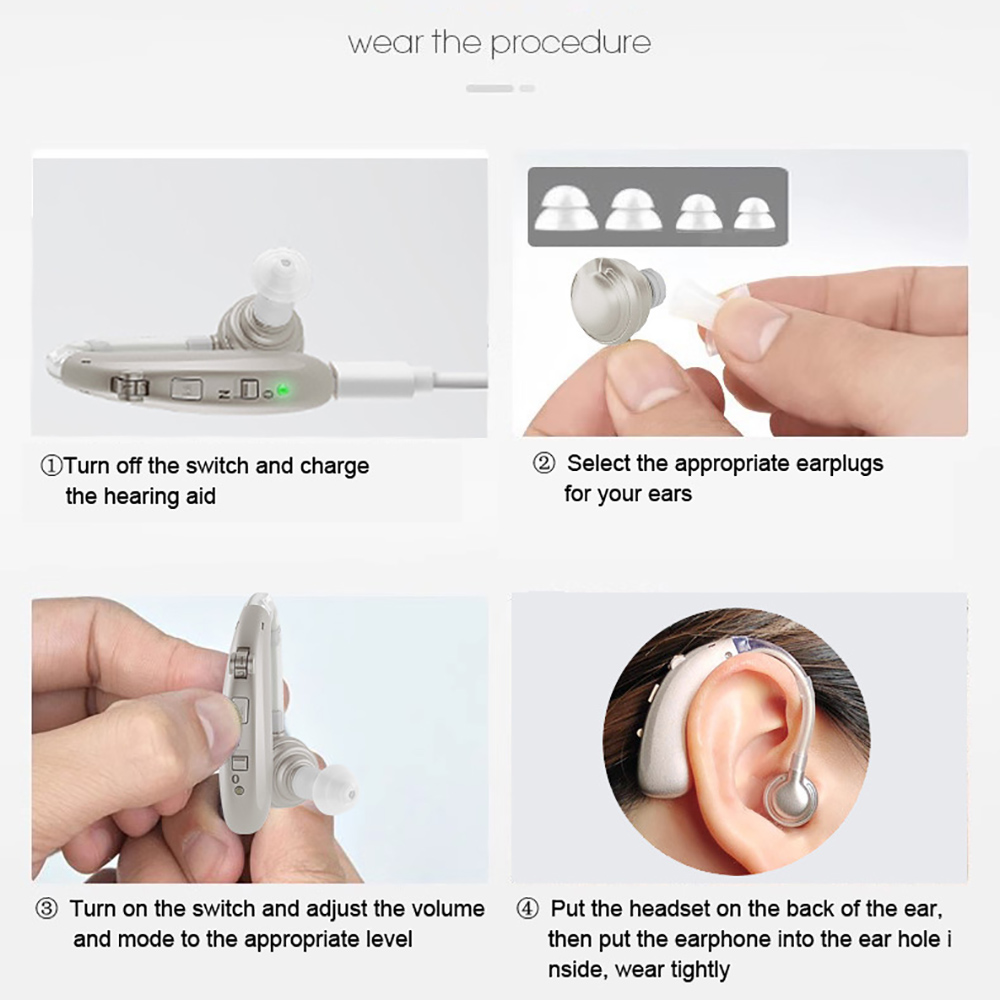 wear the procedure

①Turn off the switch and charge the hearing aid

② Select the appropriate earplugs for your ears

③ Turn on the switch and adjust the volume and mode to the appropriate level

④ Put the headset on the back of the ear, then put the earphone into the ear hole i nside, wear tightly