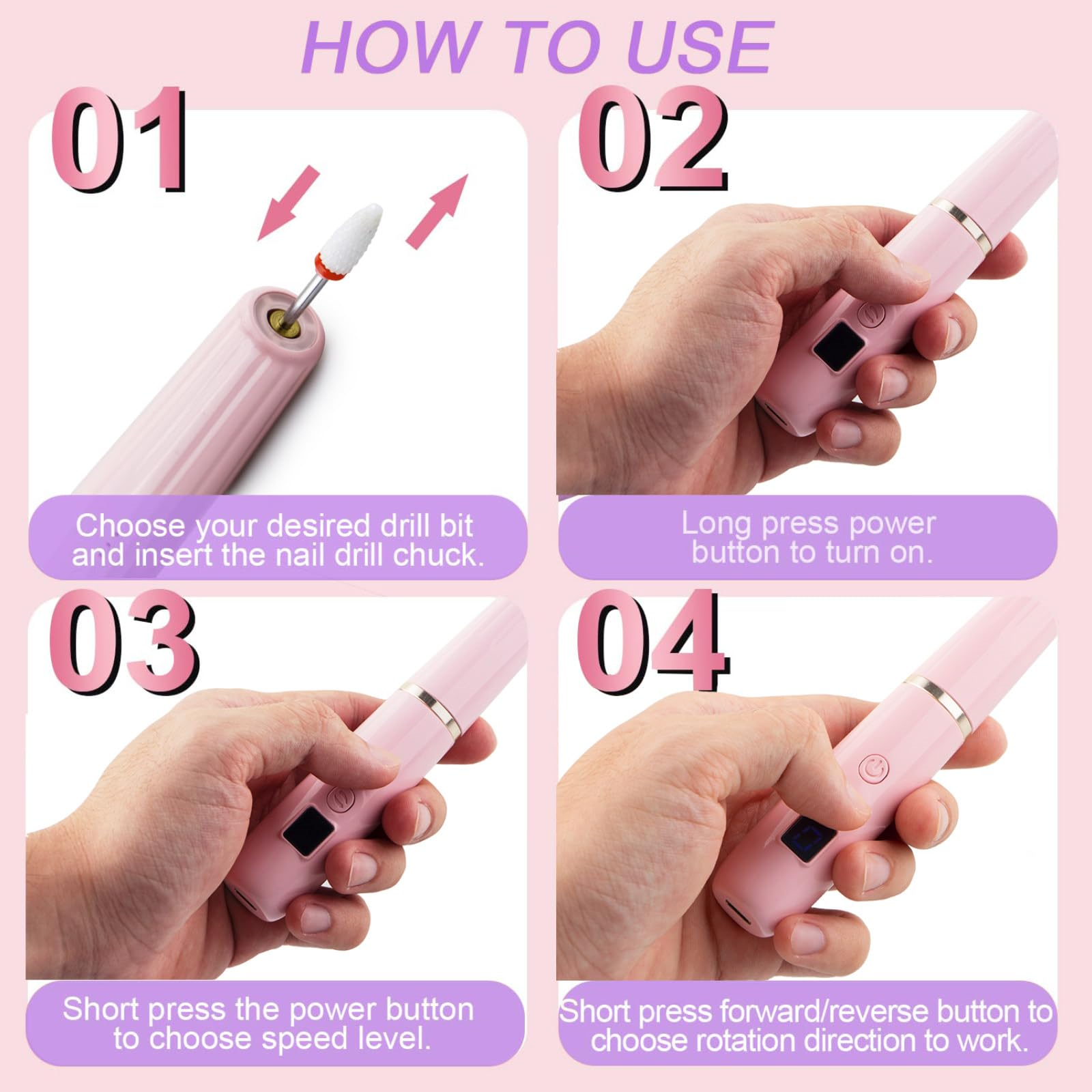 HOW TO USE

01

Choose your desired drill bit and insert the nail drill chuck.

02

Long press power button to turn on.

03

Short press the power button to choose speed level.

04

Short press forward/reverse button to choose rotation direction to work.