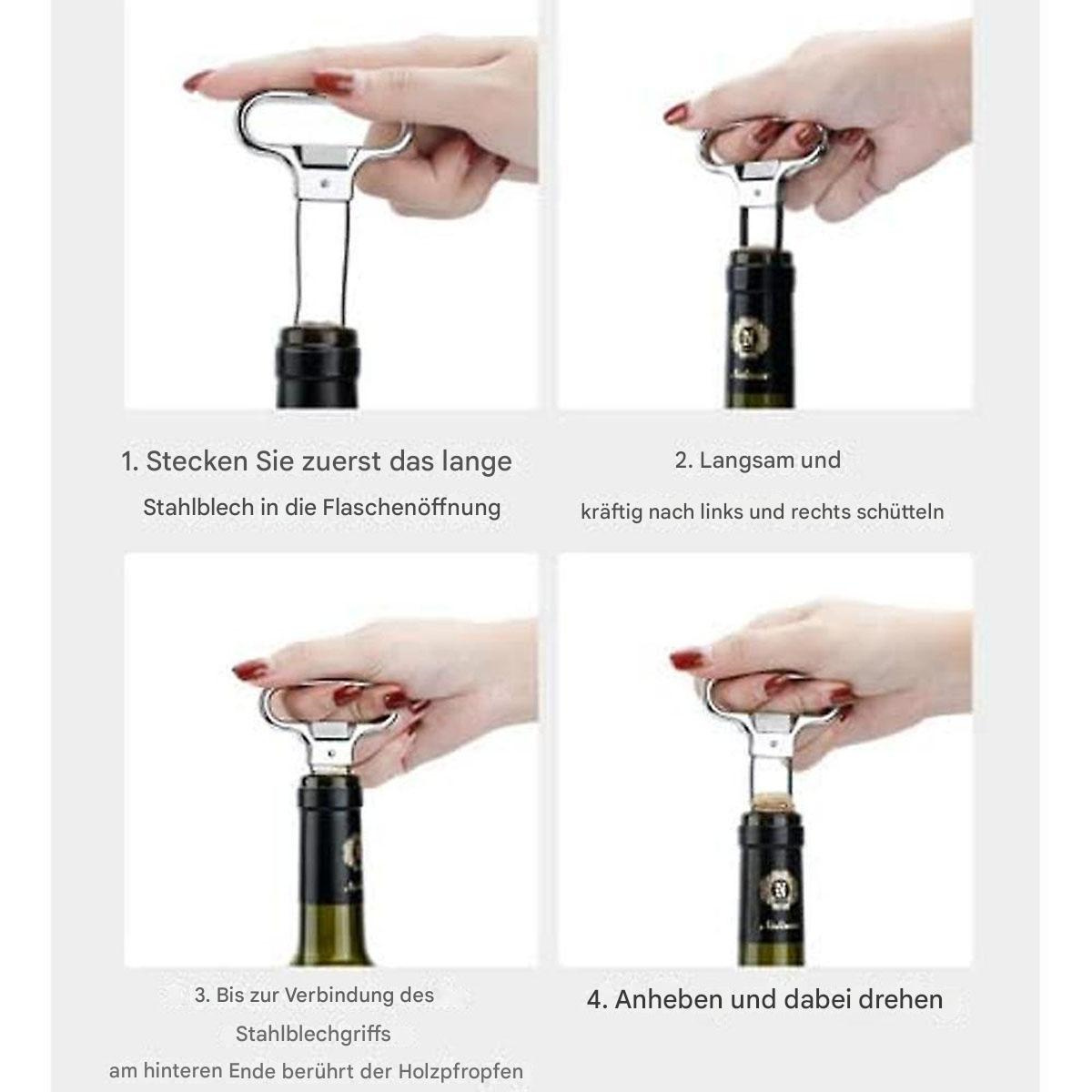 1. Stecken Sie zuerst das lange
Stahlblech in die Flaschenöffnung

2. Langsam und
kräftig nach links und rechts schütteln

3. Bis zur Verbindung des
Stahlblechgriffs
am hinteren Ende berührt der Holzpfropfen

4. Anheben und dabei drehen