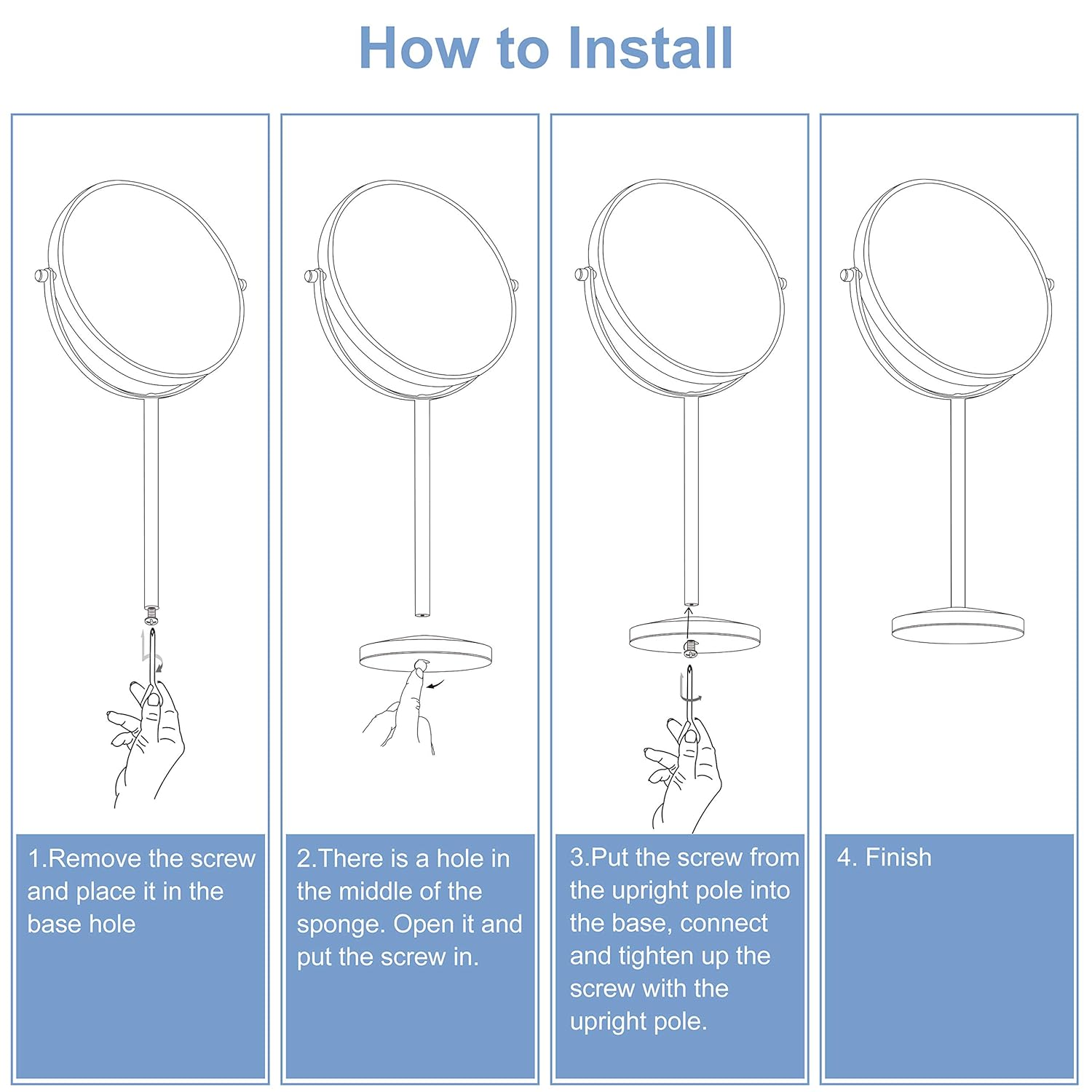 How to Install

1.Remove the screw and place it in the base hole

2.There is a hole in the middle of the sponge. Open it and put the screw in.

3.Put the screw from the upright pole into the base, connect and tighten up the screw with the upright pole.

4. Finish