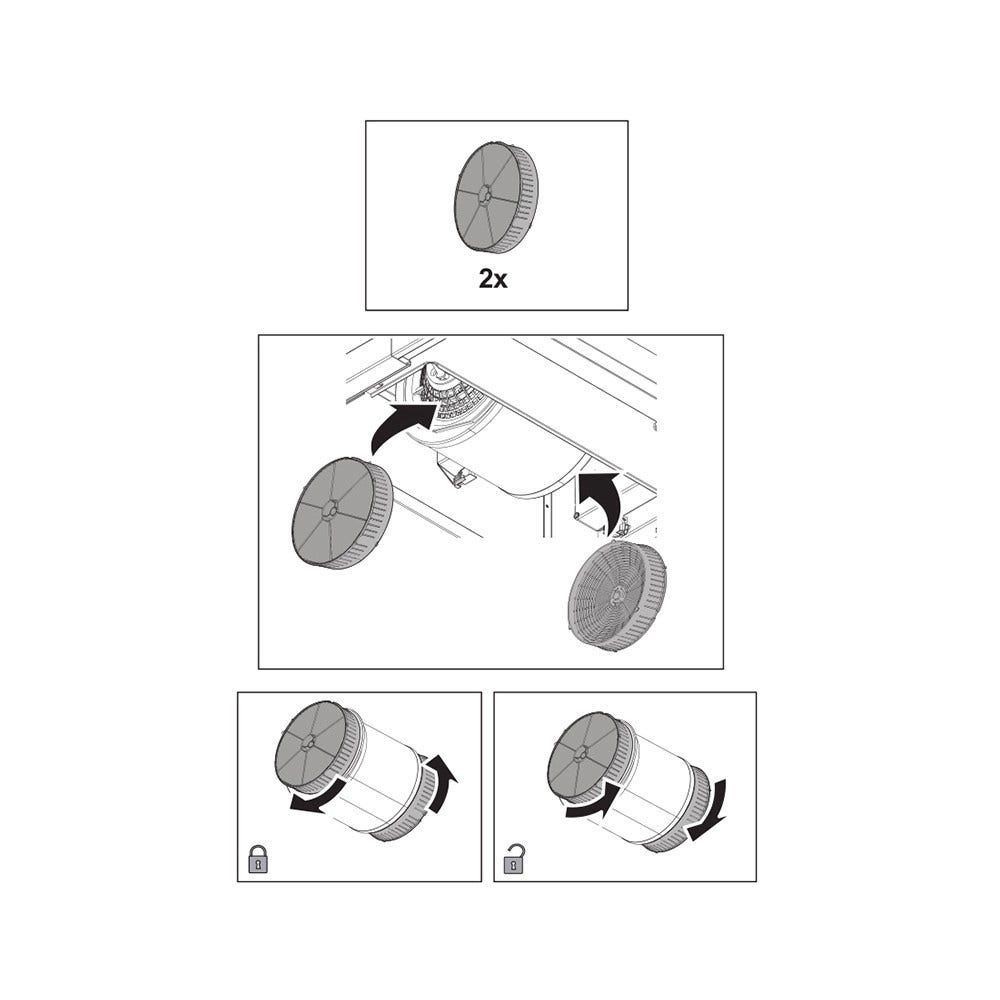 2x