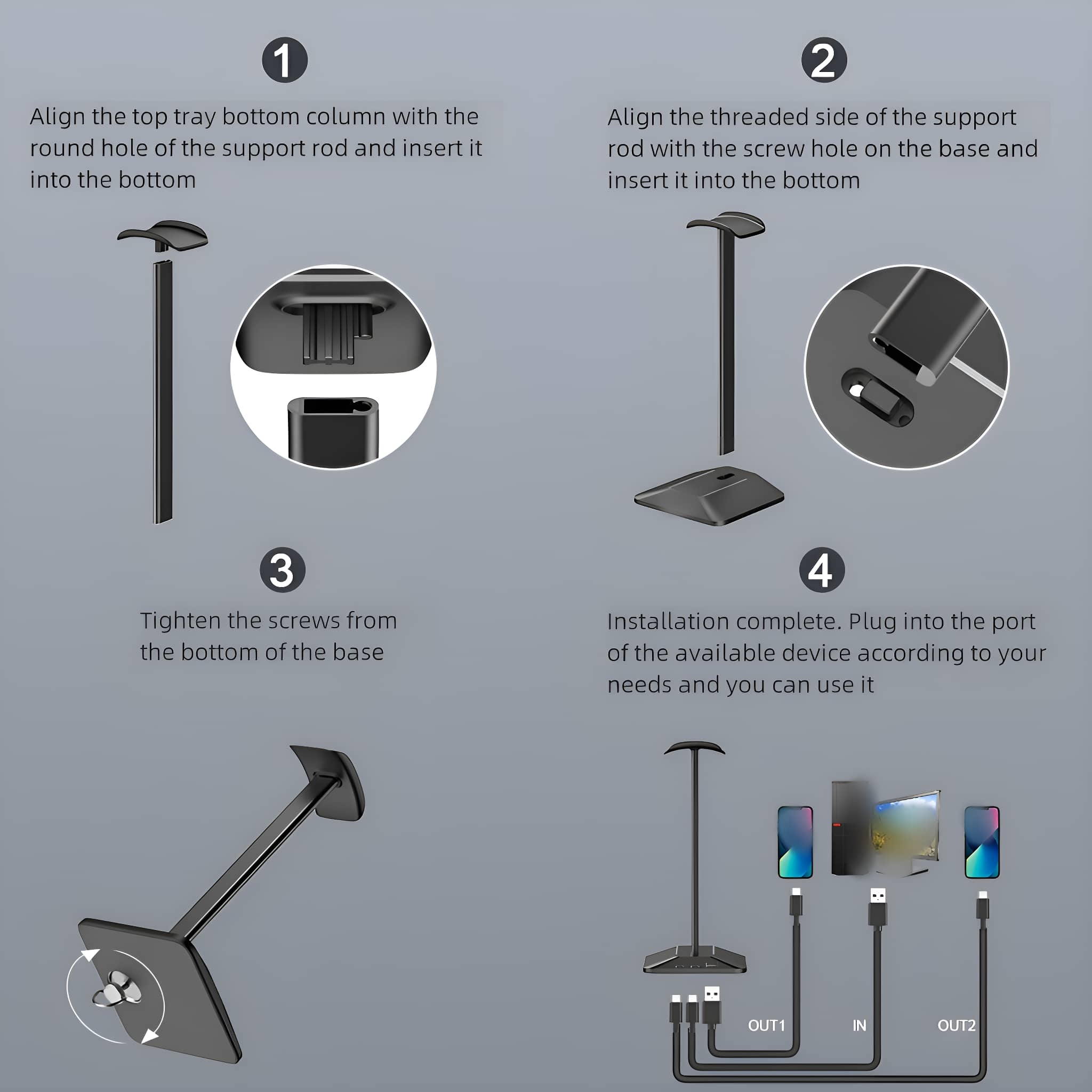 1

Align the top tray bottom column with the round hole of the support rod and insert it into the bottom

2

Align the threaded side of the support rod with the screw hole on the base and insert it into the bottom

3

Tighten the screws from the bottom of the base

4

Installation complete. Plug into the port of the available device according to your needs and you can use it

OUT1

IN

OUT2