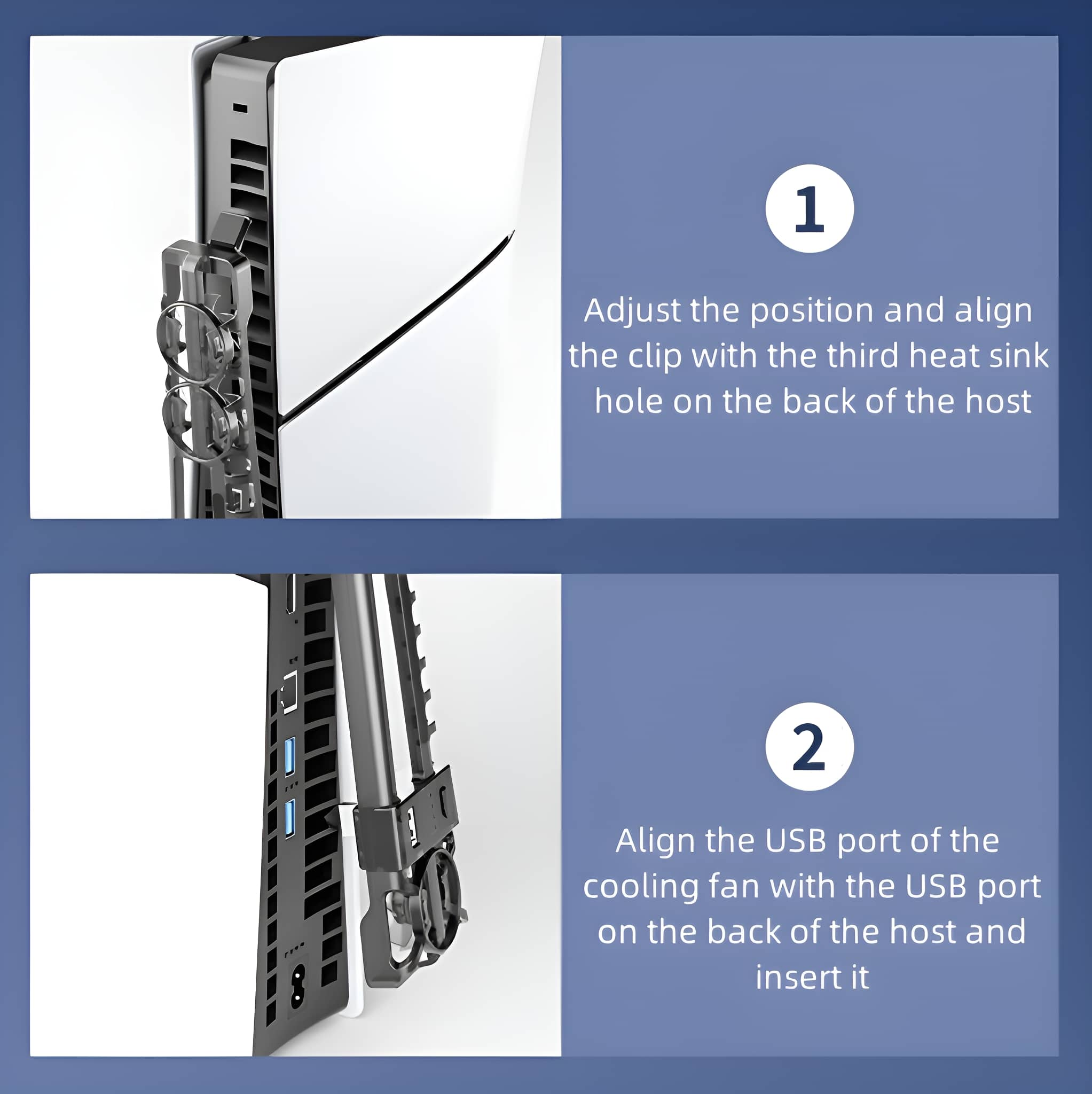 1

Adjust the position and align the clip with the third heat sink hole on the back of the host

2

Align the USB port of the cooling fan with the USB port on the back of the host and insert it