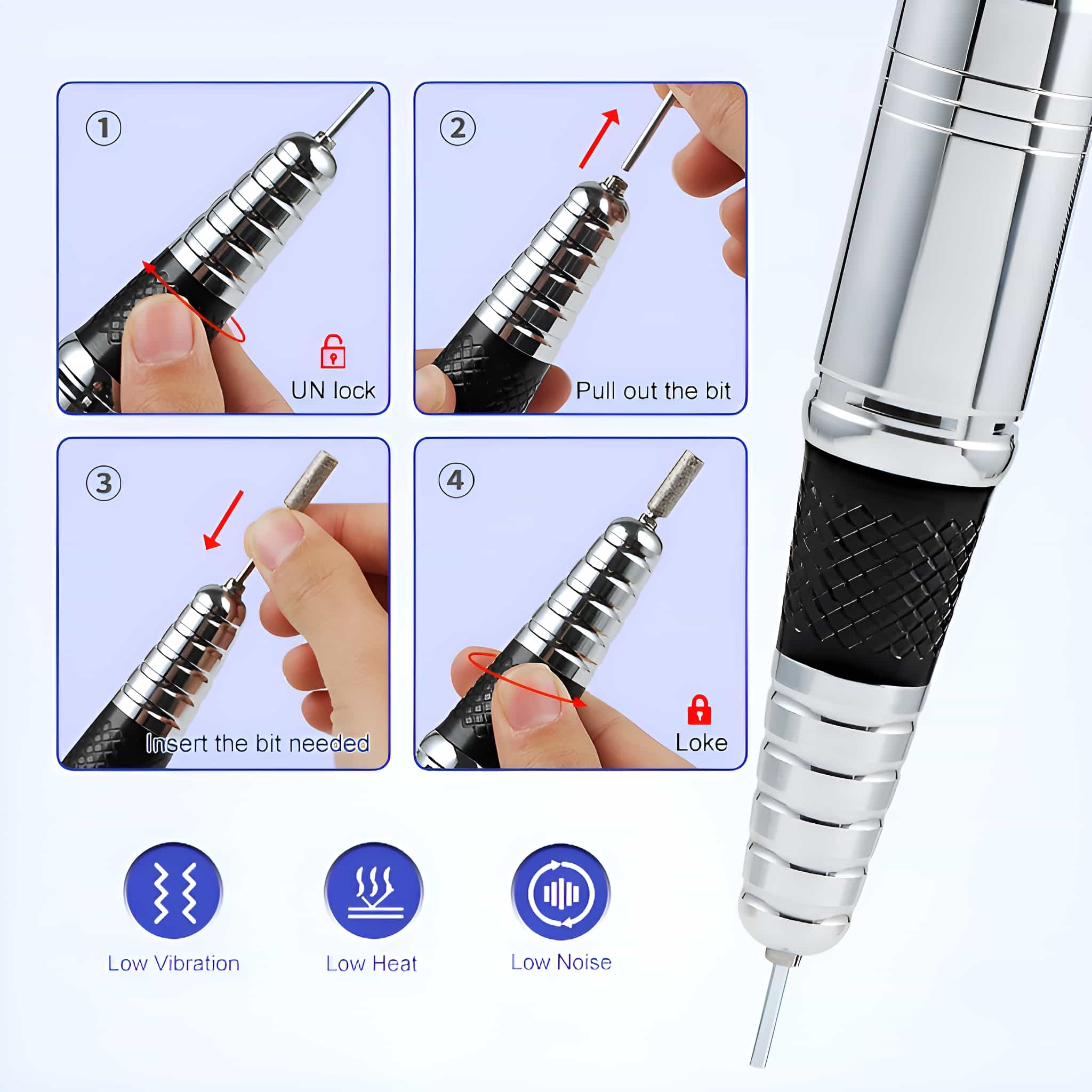 ①
UN lock

②
Pull out the bit

③
Insert the bit needed

④
Loke

Low Vibration

Low Heat

Low Noise