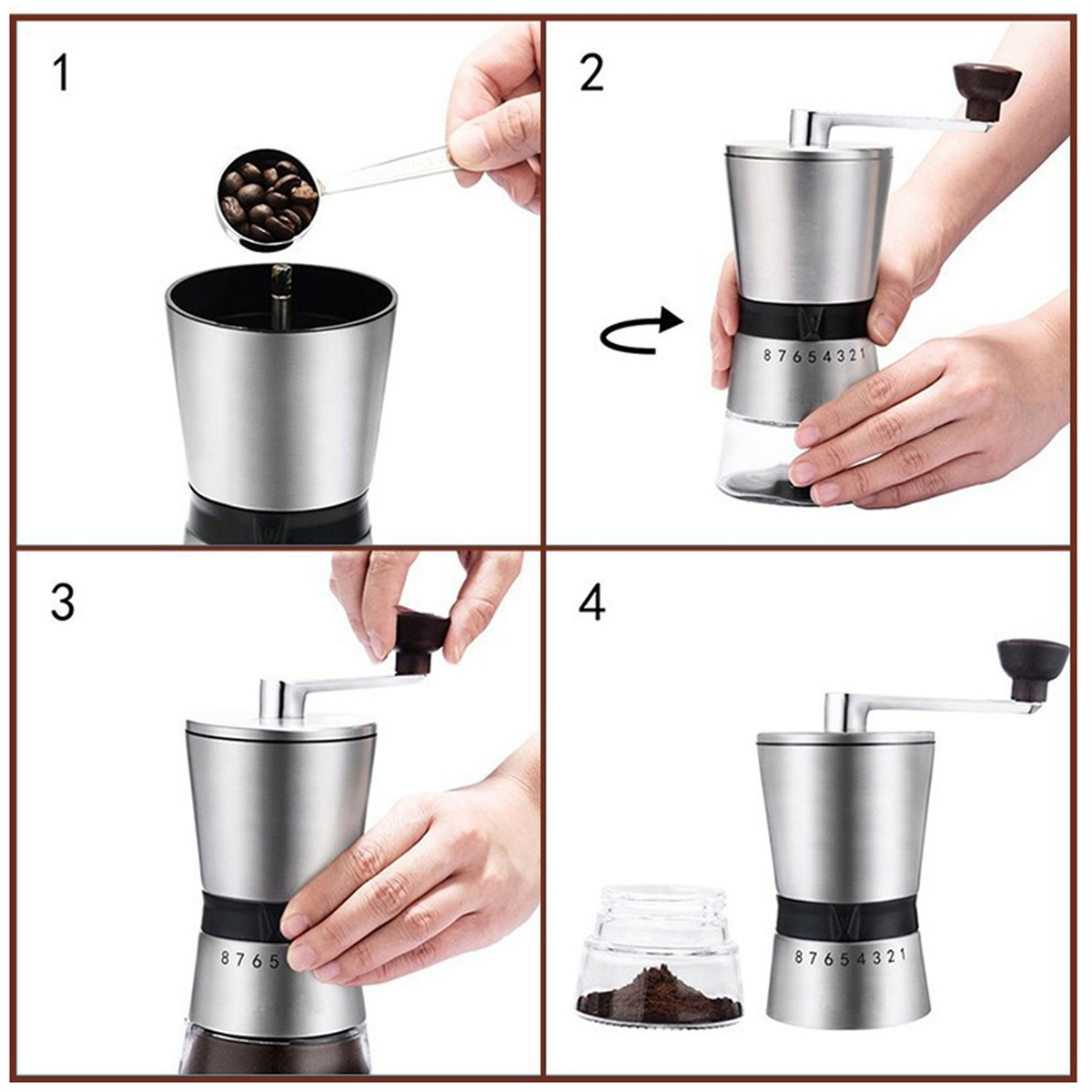 1

2

8 7 6 5 4 3 2 1

3

8 7 6 5

4

8 7 6 5 4 3 2 1