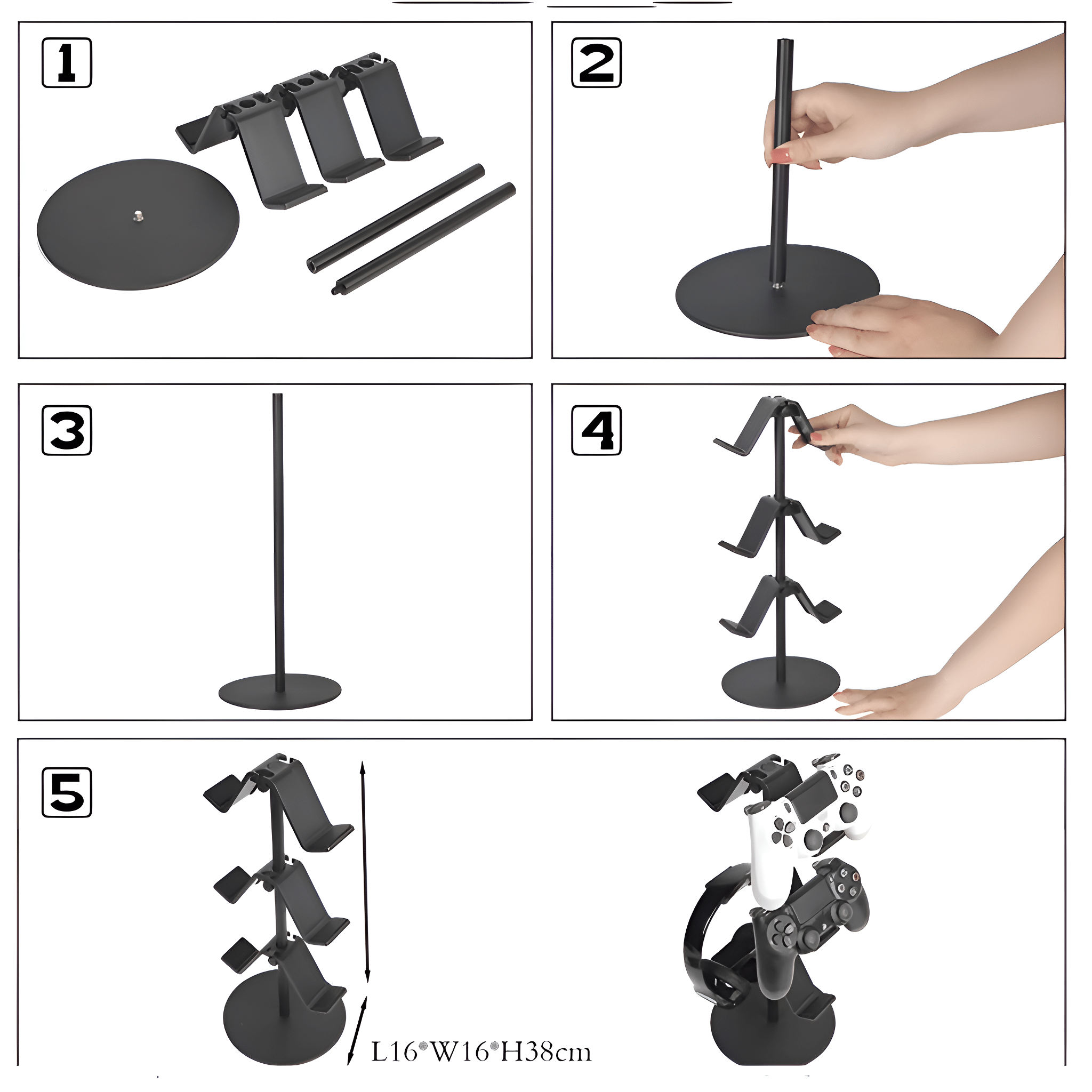 1

2

3

4

5

L16*W16*H38cm