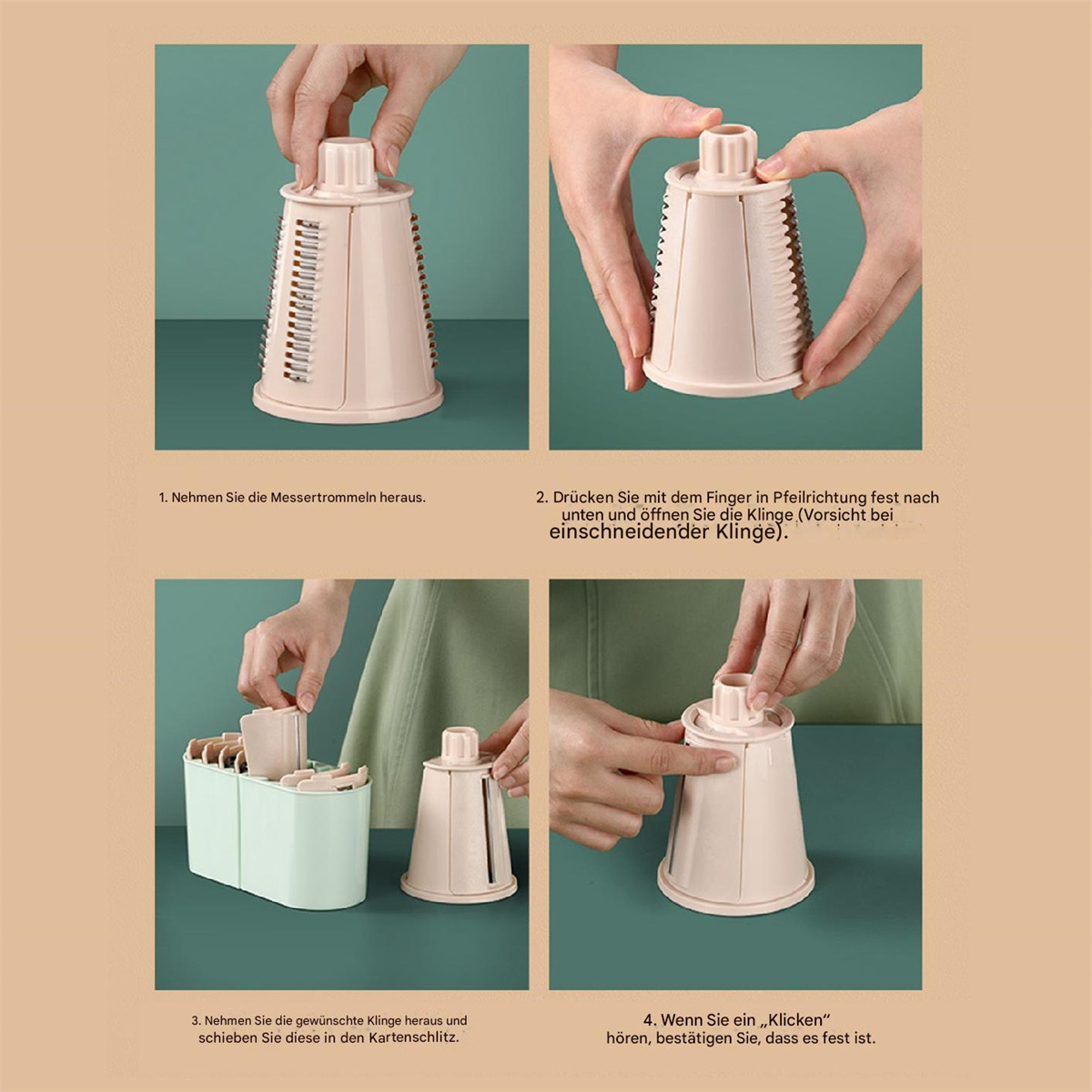 1. Nehmen Sie die Messertrommeln heraus.

2. Drücken Sie mit dem Finger in Pfeilrichtung fest nach unten und öffnen Sie die Klinge (Vorsicht bei einschneidender Klinge).

3. Nehmen Sie die gewünschte Klinge heraus und schieben Sie diese in den Kartenschlitz.

4. Wenn Sie ein „Klicken“ hören, bestätigen Sie, dass es fest ist.