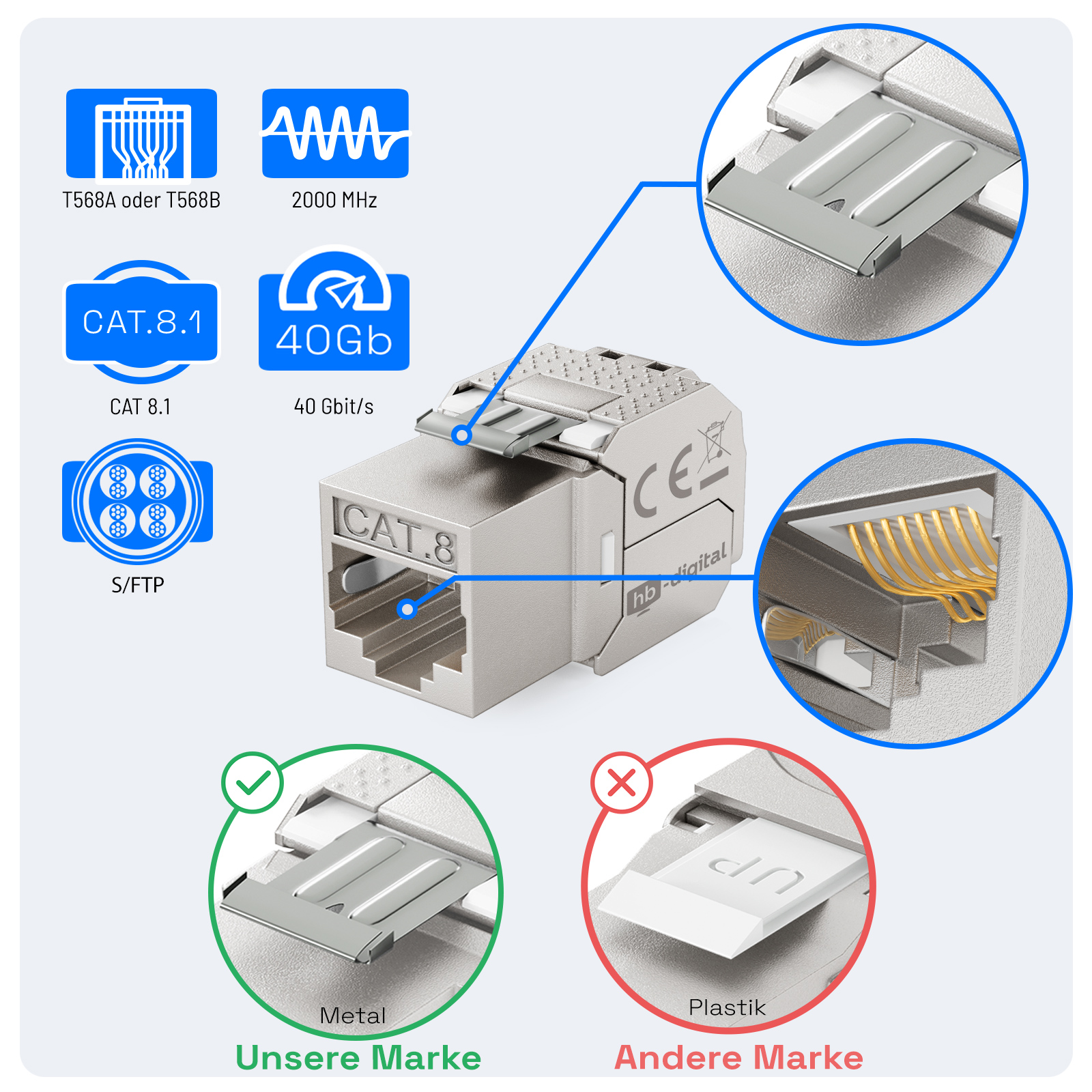 T568A oder T568B

2000 MHz

CAT.8.1

CAT 8.1

40Gb

40 Gbit/s

S/FTP

CAT.8

CE

hb-digital

UP

Metal

Unsere Marke

Plastik

Andere Marke