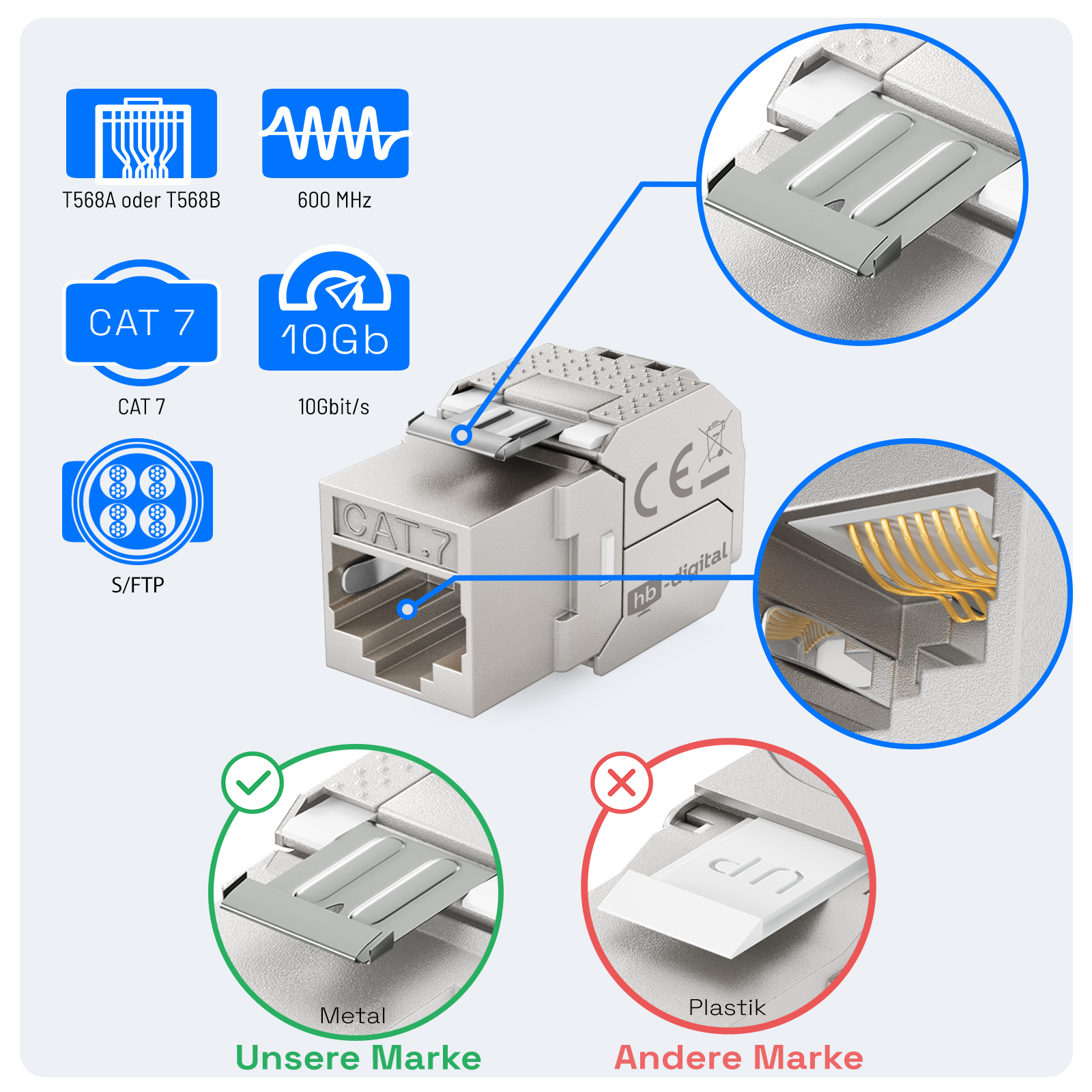 T568A oder T568B

600 MHz

CAT 7

CAT 7

10Gb

10Gbit/s

S/FTP

CAT.7

CE

hb-digital

UP

Metal

Unsere Marke

Plastik

Andere Marke