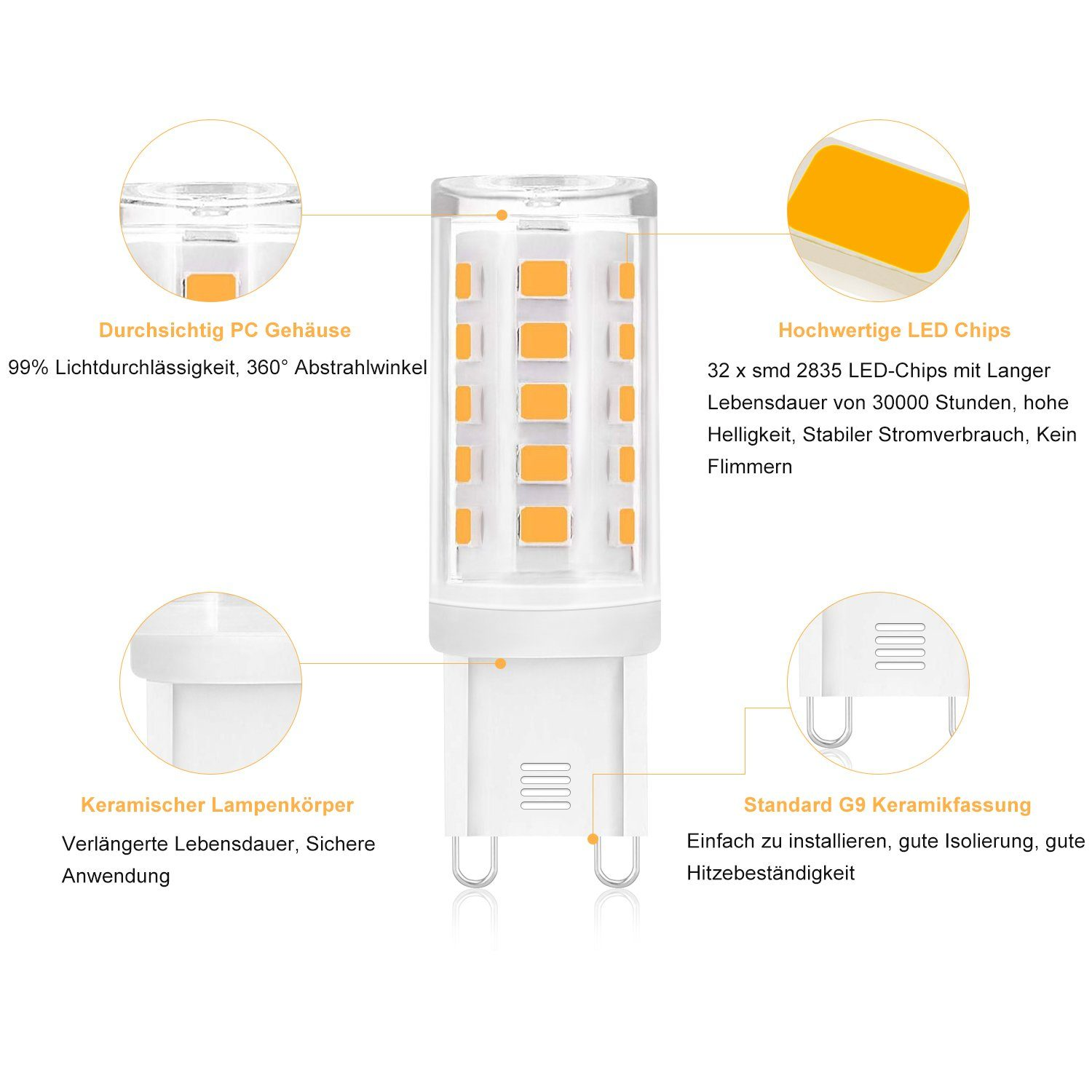 Durchsichtig PC Gehäuse

99% Lichtdurchlässigkeit, 360° Abstrahlwinkel

Hochwertige LED Chips

32 x smd 2835 LED-Chips mit Langer Lebensdauer von 30000 Stunden, hohe Helligkeit, Stabiler Stromverbrauch, Kein Flimmern

Keramischer Lampenkörper

Verlängerte Lebensdauer, Sichere Anwendung

Standard G9 Keramikfassung

Einfach zu installieren, gute Isolierung, gute Hitzebeständigkeit