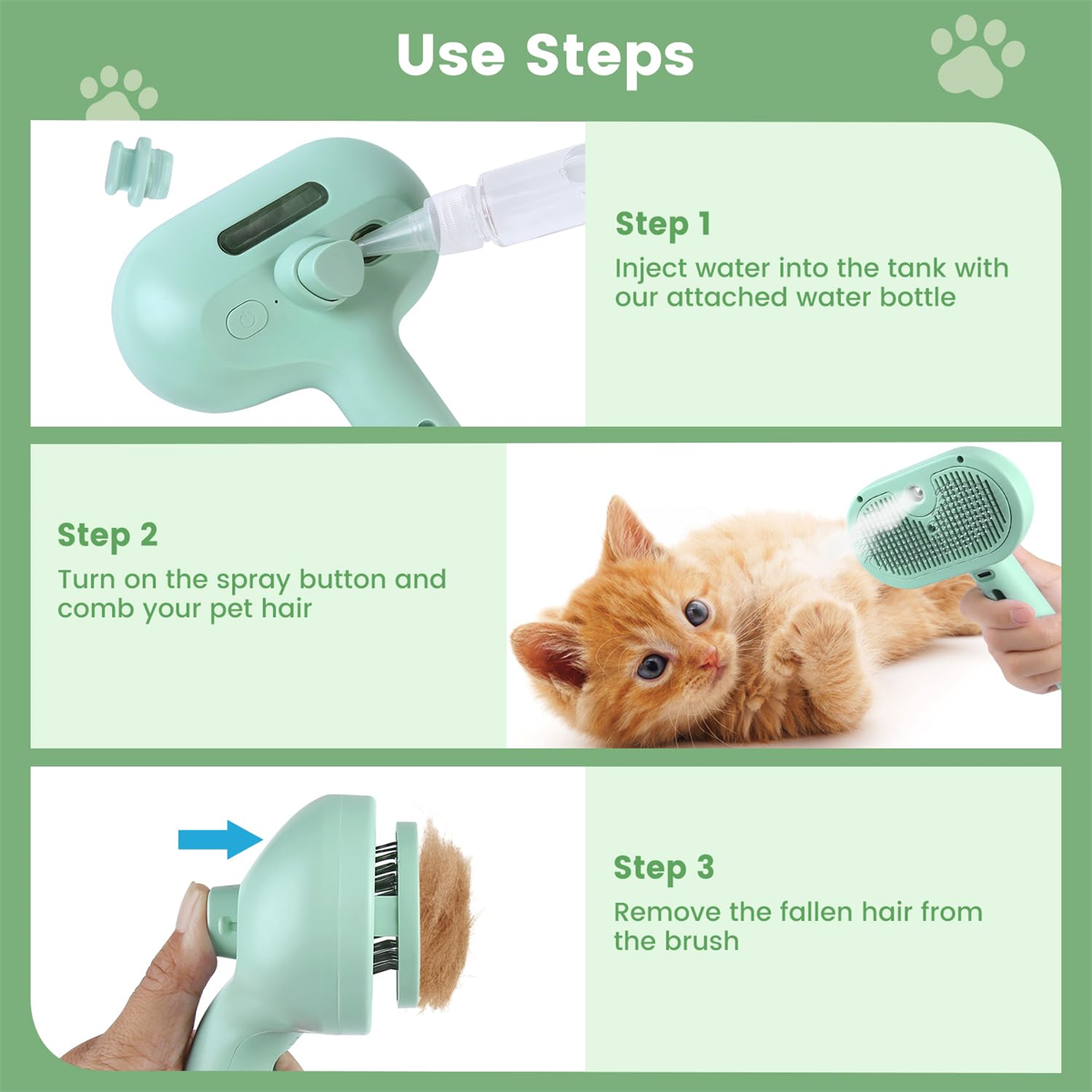 Use Steps

Step 1
Inject water into the tank with our attached water bottle

Step 2
Turn on the spray button and comb your pet hair

Step 3
Remove the fallen hair from the brush