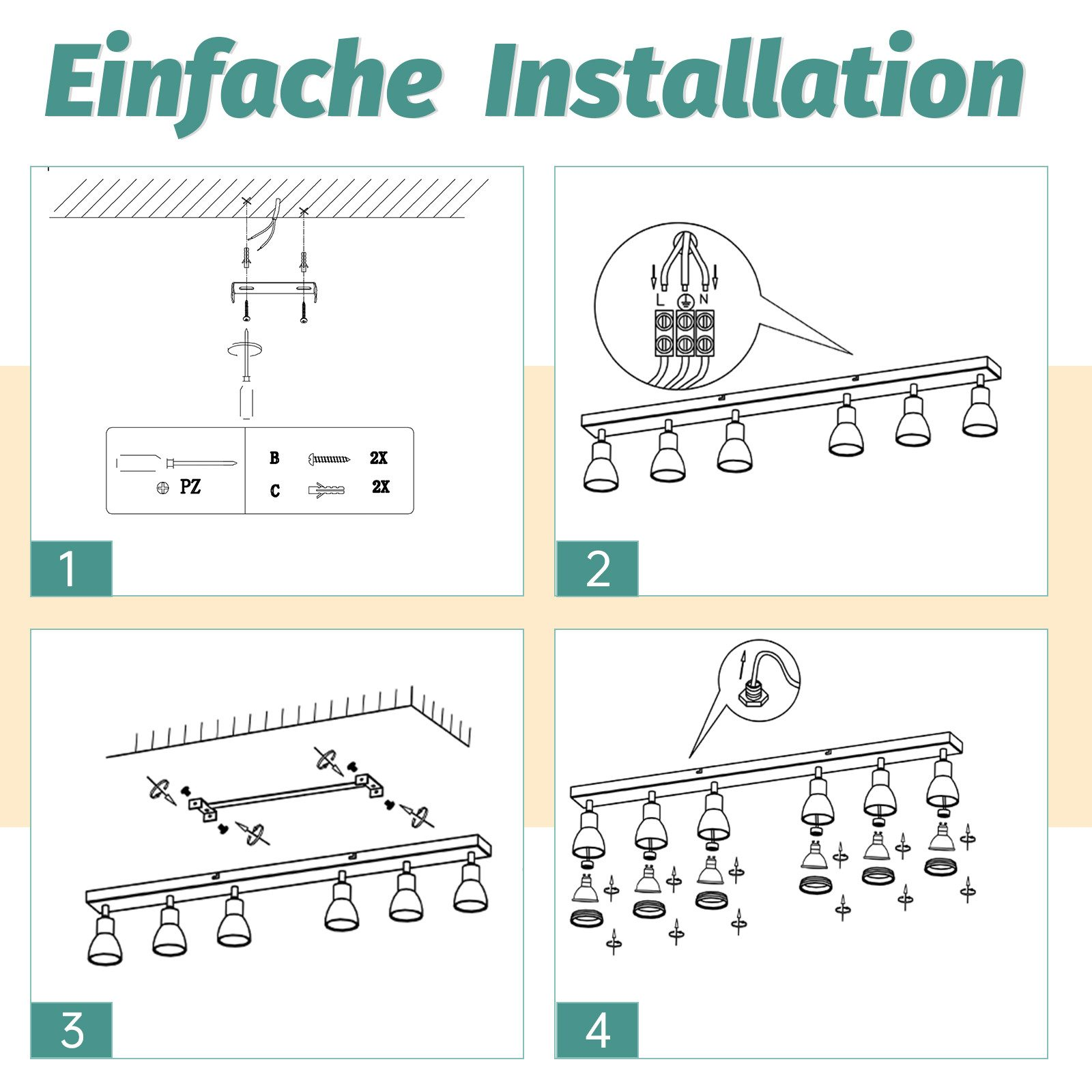 Einfache Installation

PZ

B 2X

C 2X

1

L N

2

3

4