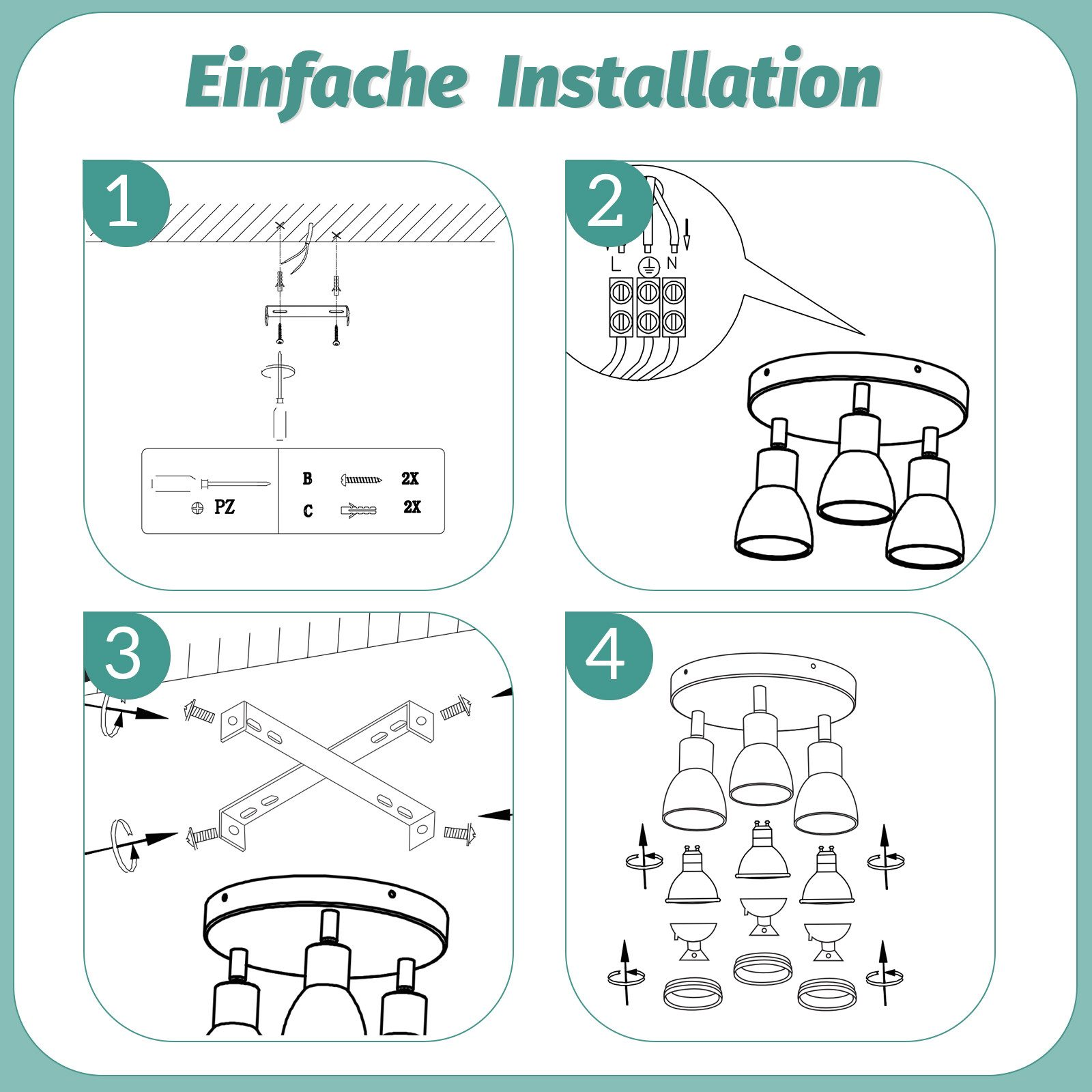 Einfache Installation

1

PZ

B 2X

C 2X

2

L N

3

4