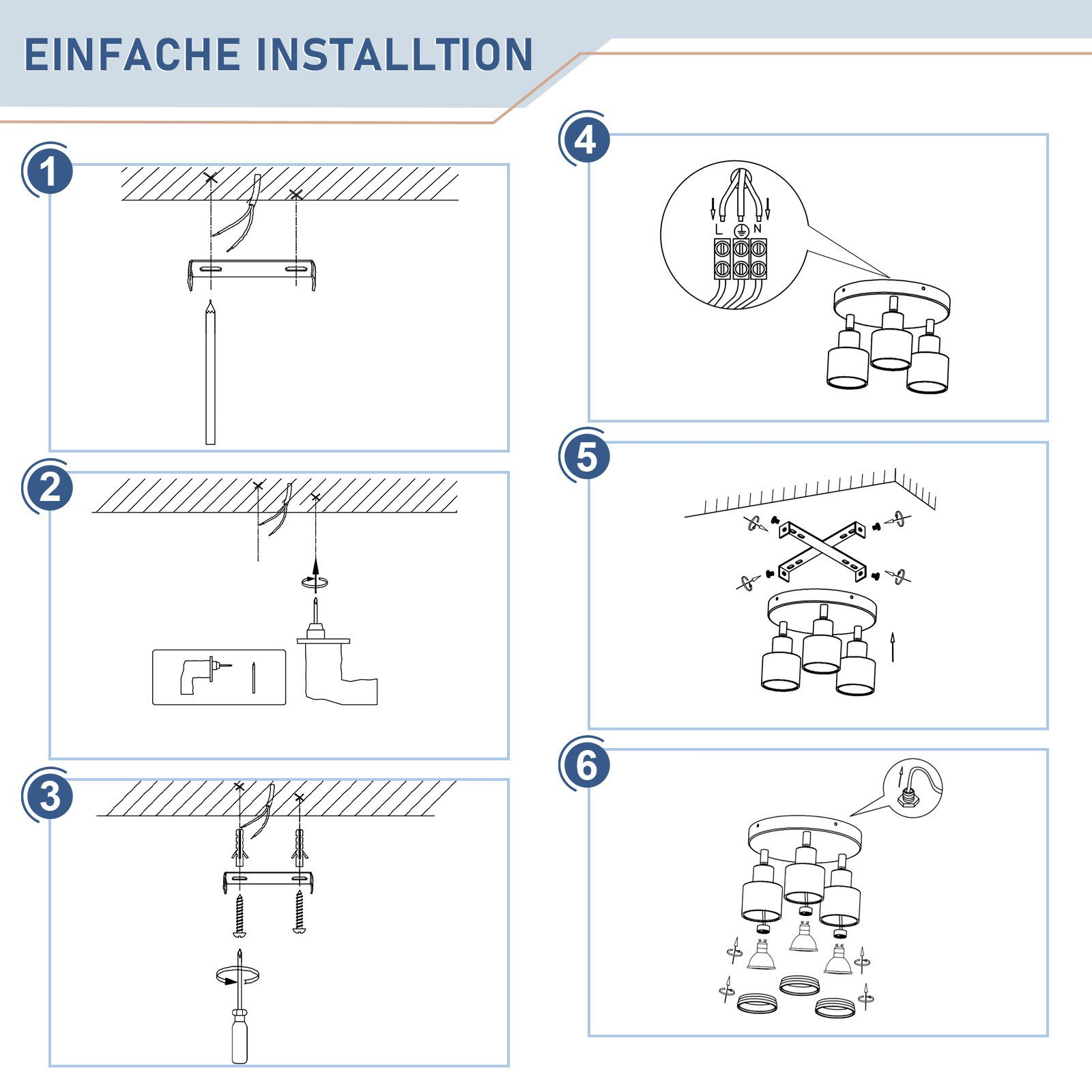 EINFACHE INSTALLTION

1

2

3

4

L N

5

6