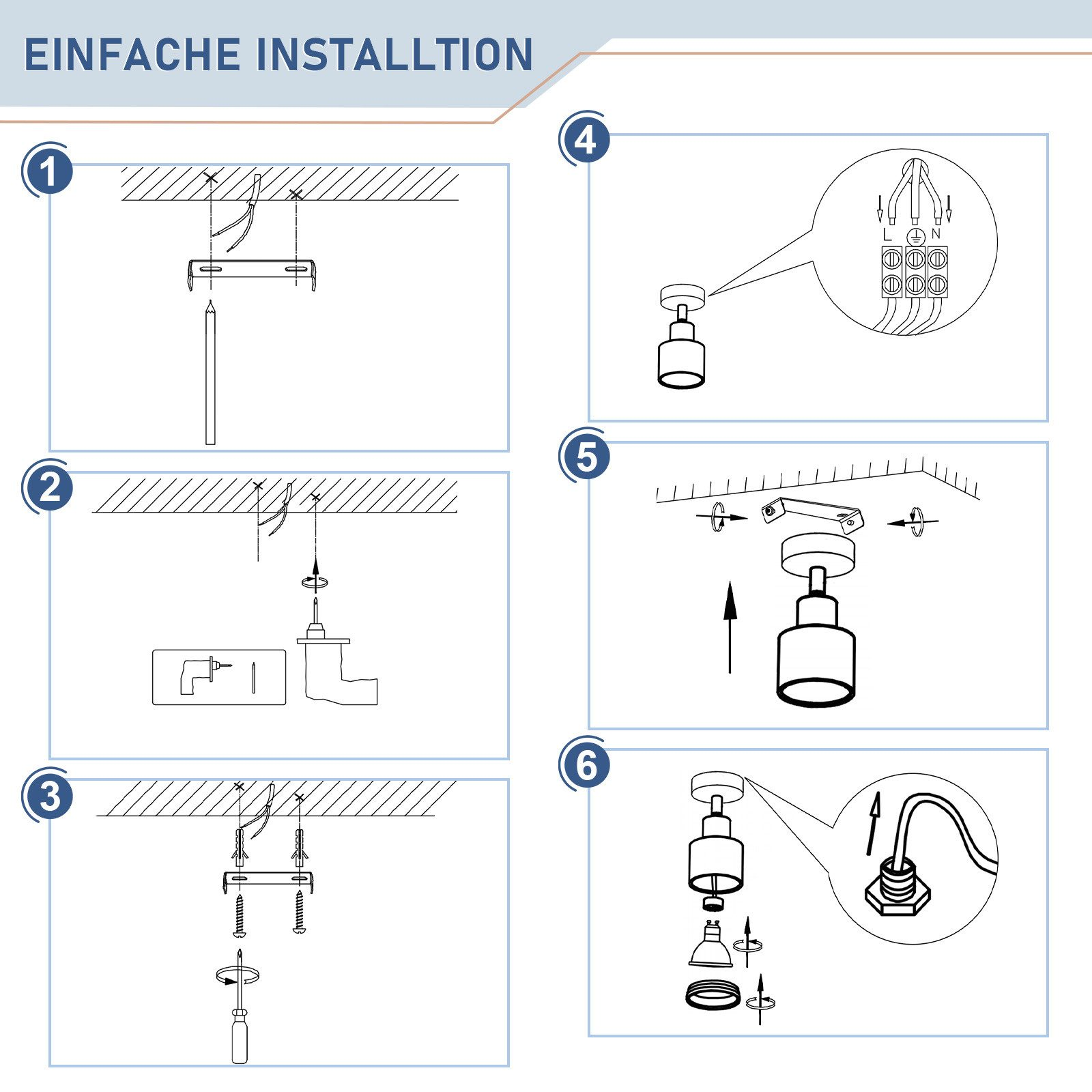 EINFACHE INSTALLTION

1

2

3

4

L N

5

6