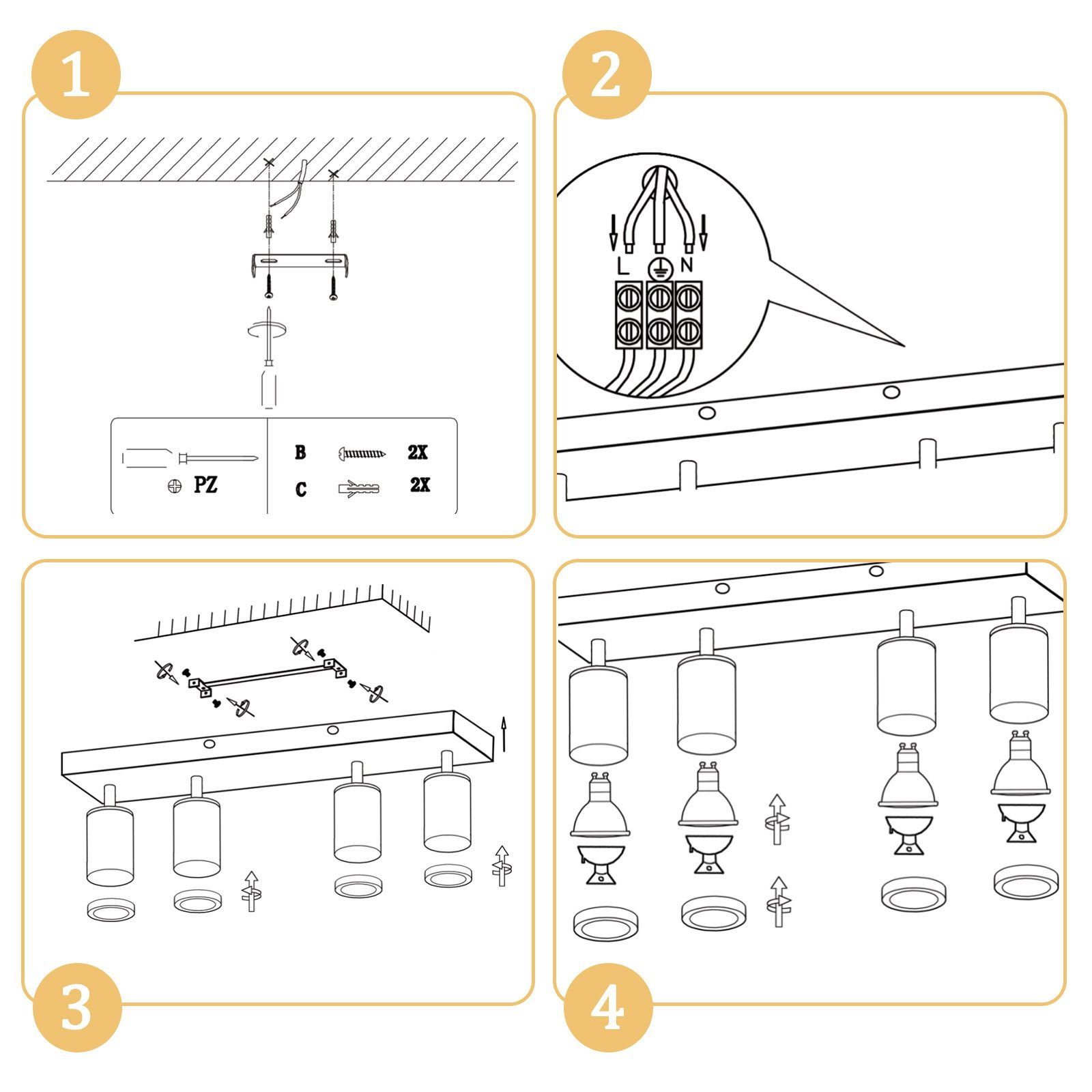 1

PZ

B 2X

C 2X

2

L N

3

4