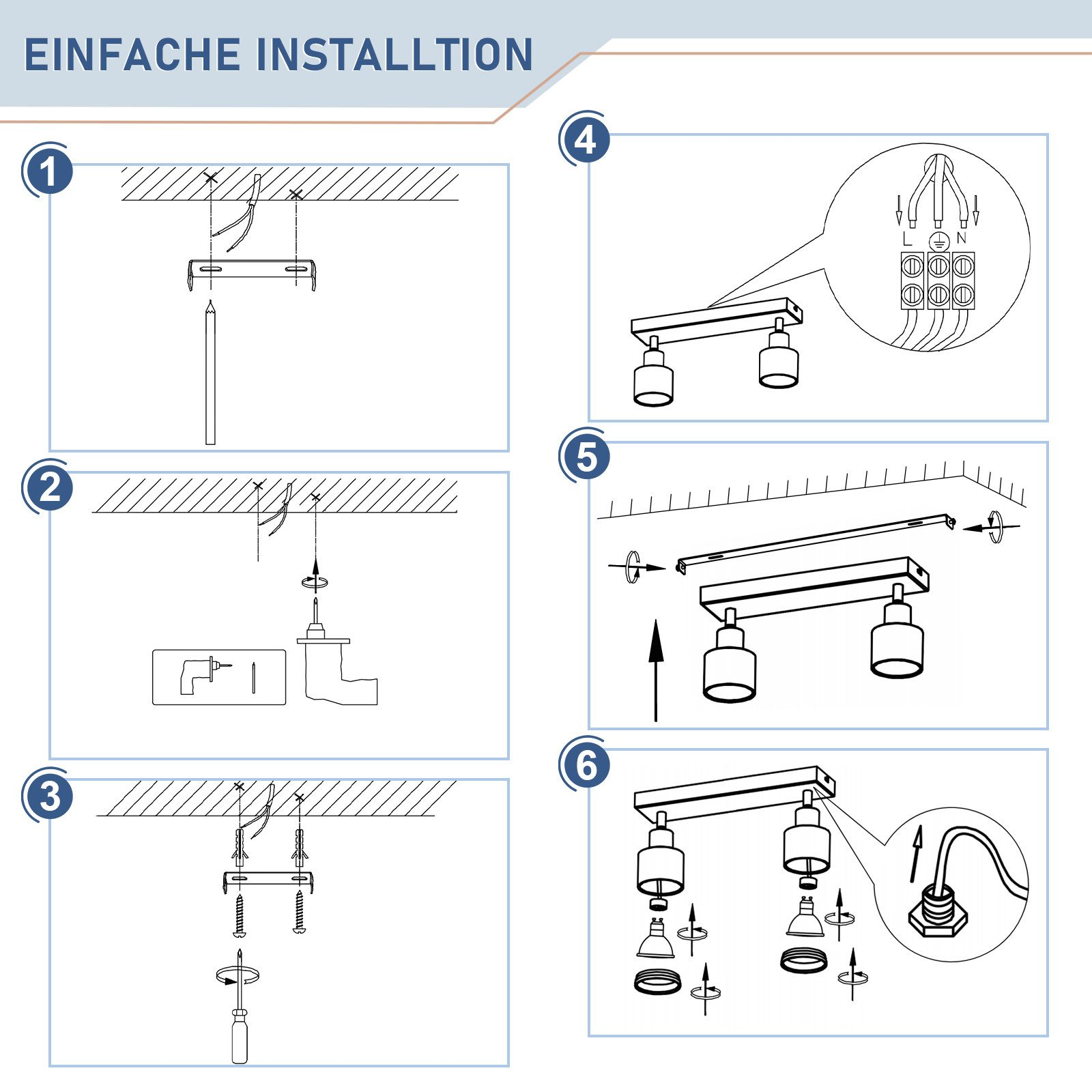 EINFACHE INSTALLTION

1

2

3

4

L
N

5

6