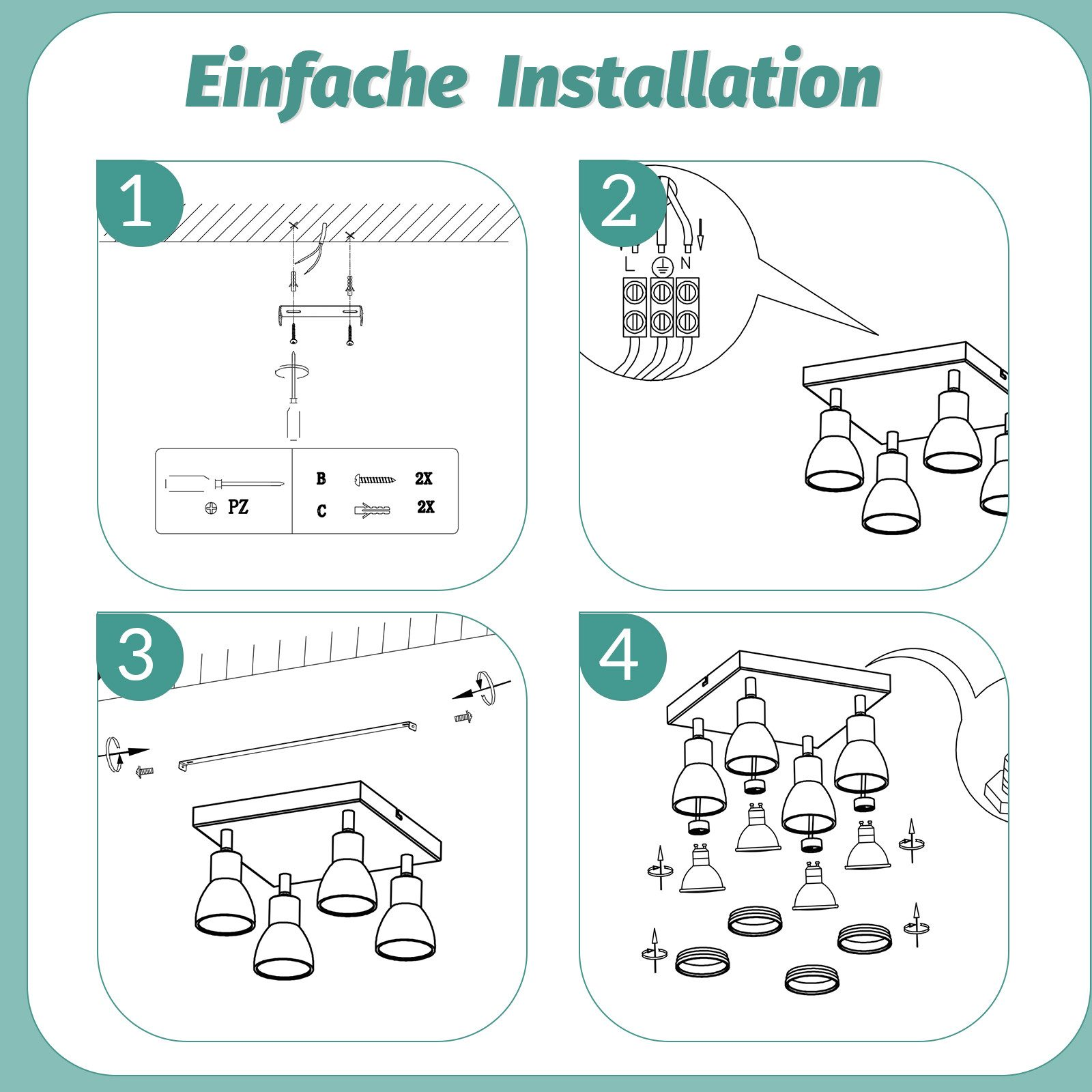 Einfache Installation

1

PZ

B 2X

C 2X

2

L N

3

4