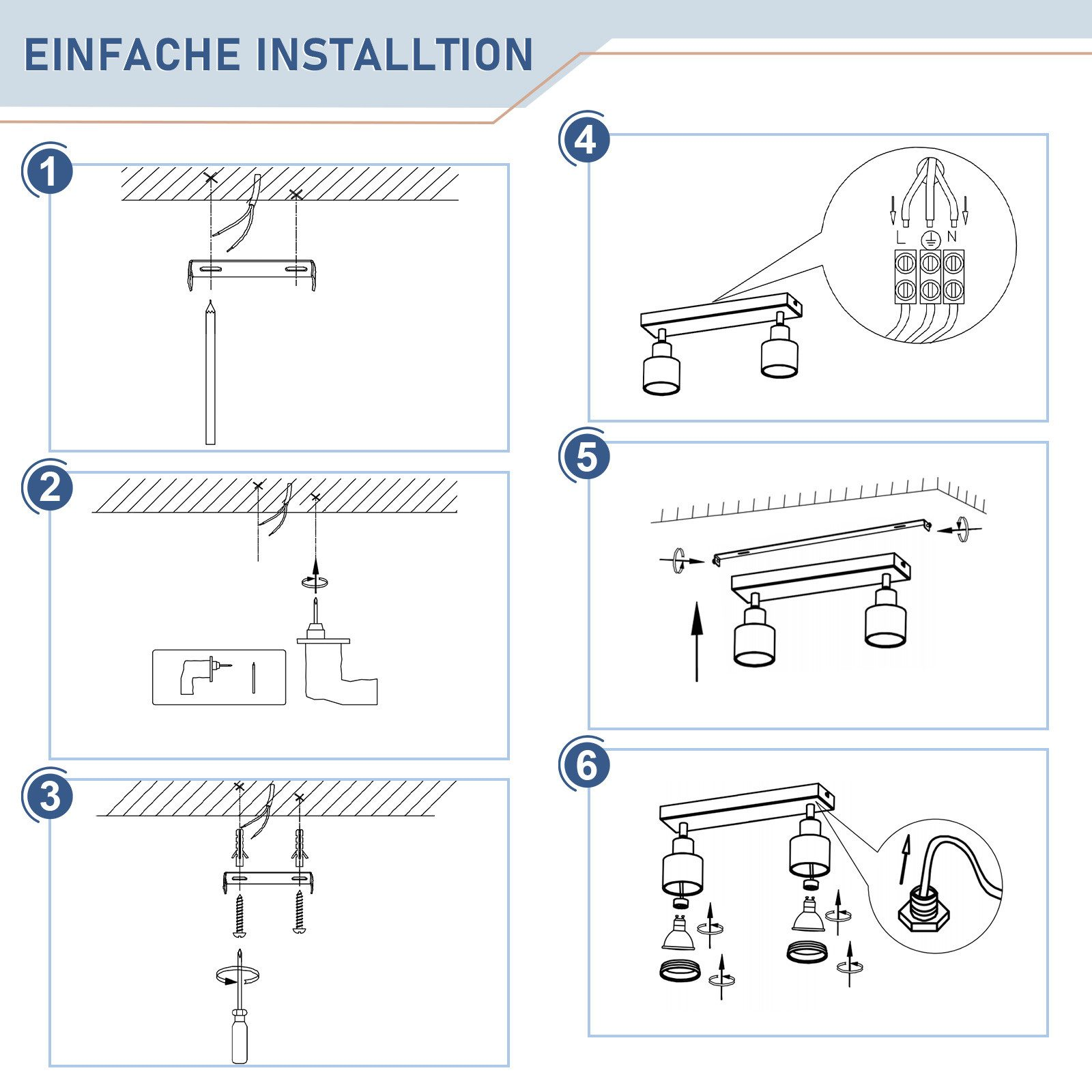 EINFACHE INSTALLTION

1

2

3

4

L N

5

6