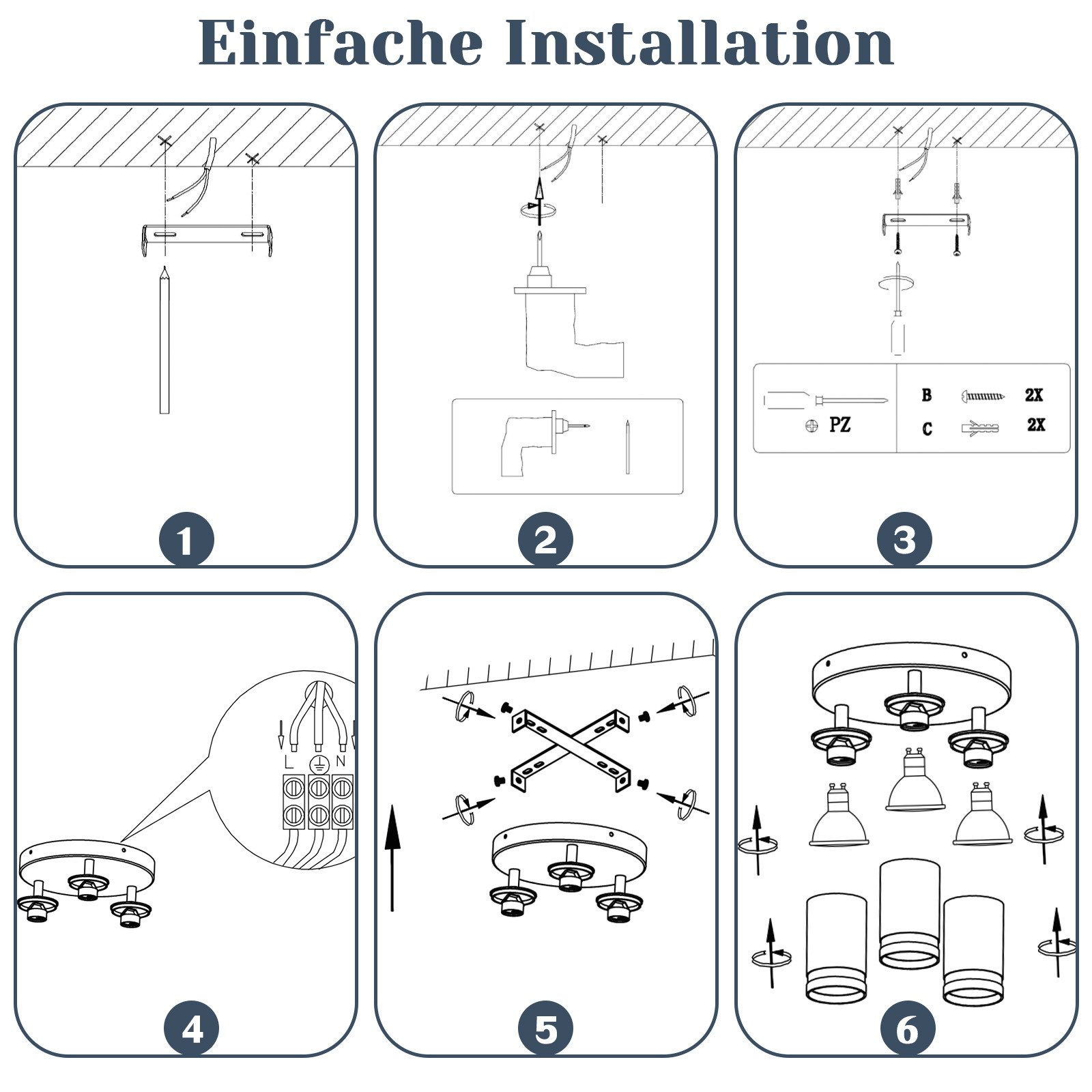 Einfache Installation

1

2

PZ

B 2X

C 2X

3

L N

4

5

6