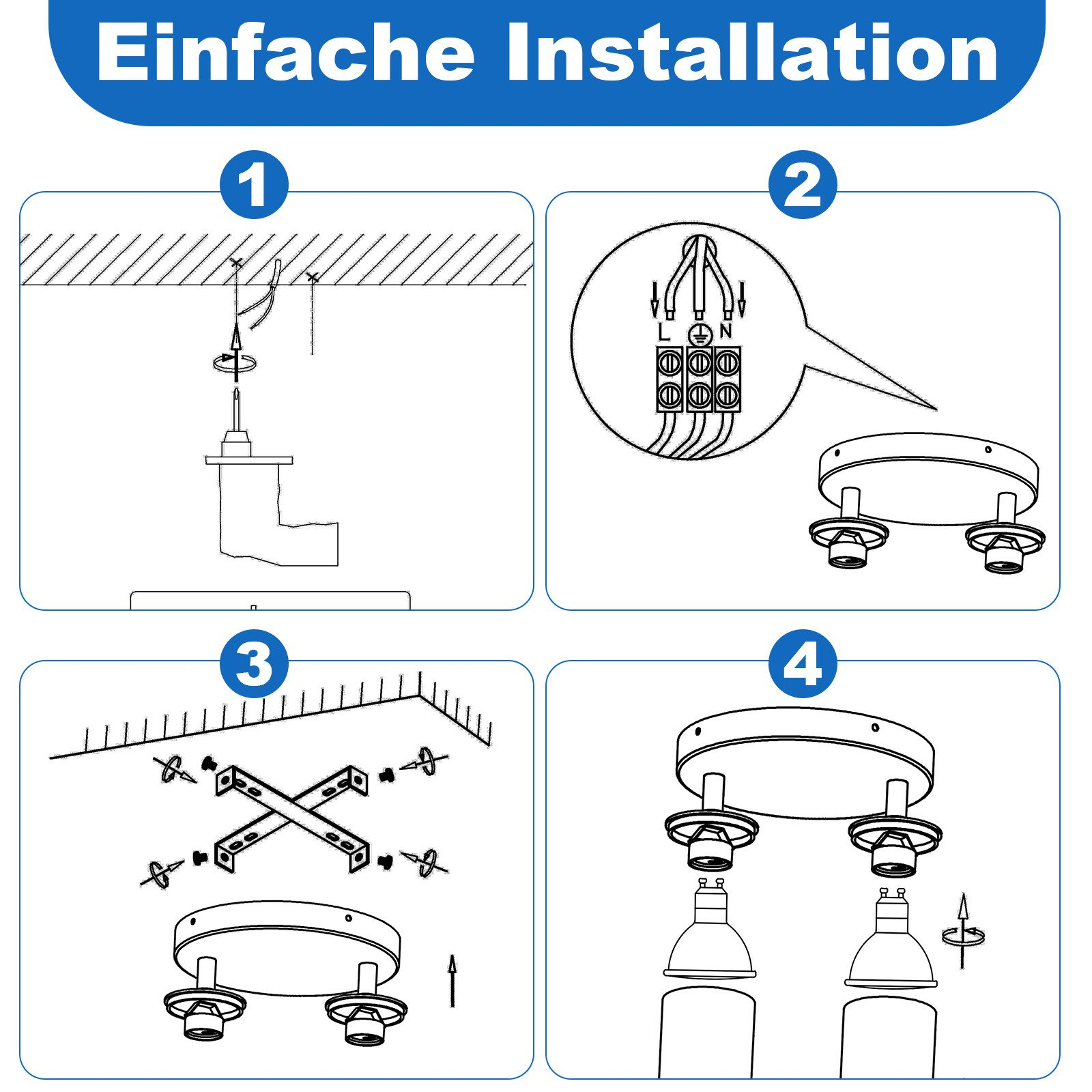 Einfache Installation

1

2

L N

3

4