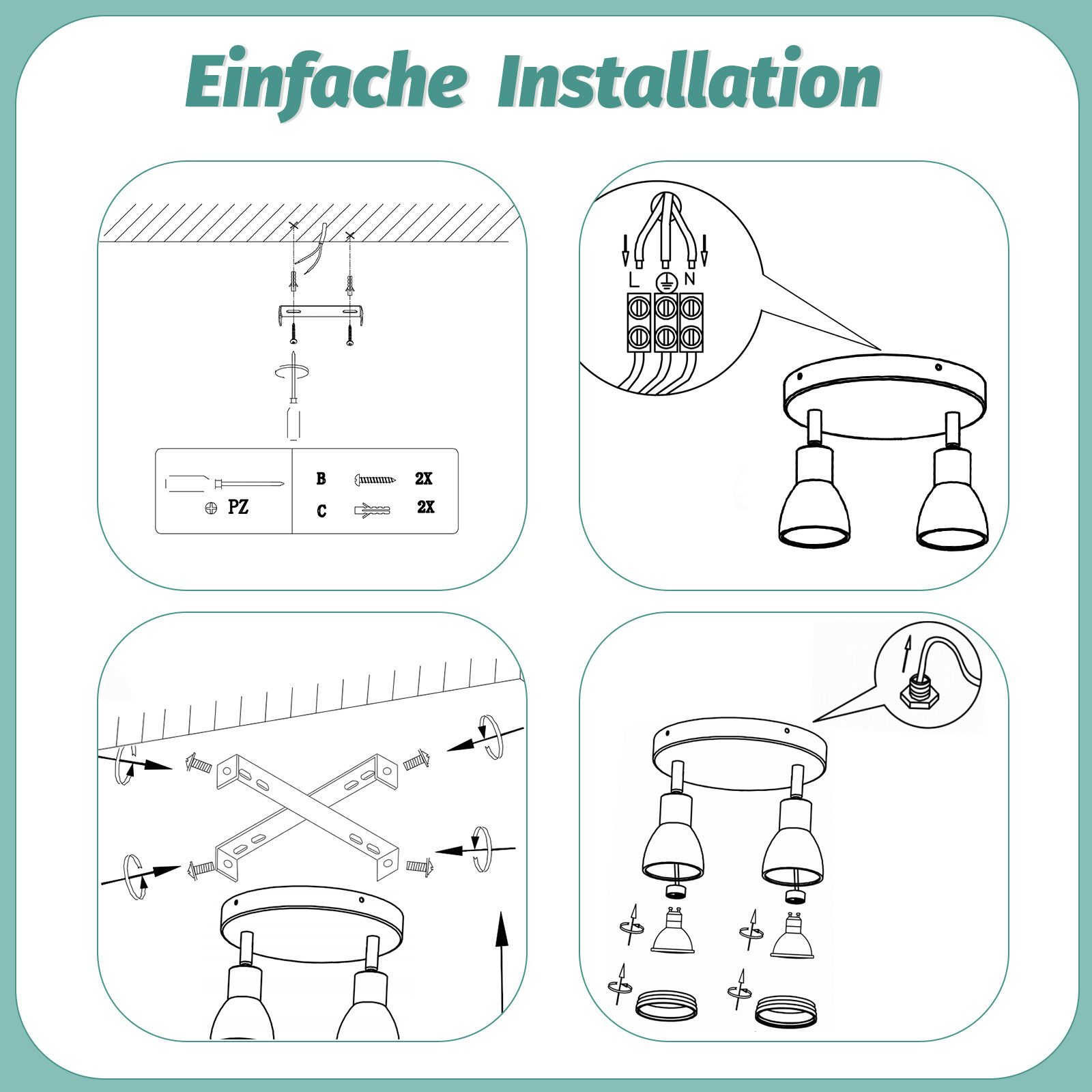 Einfache Installation

PZ

B 2X
C 2X

L N