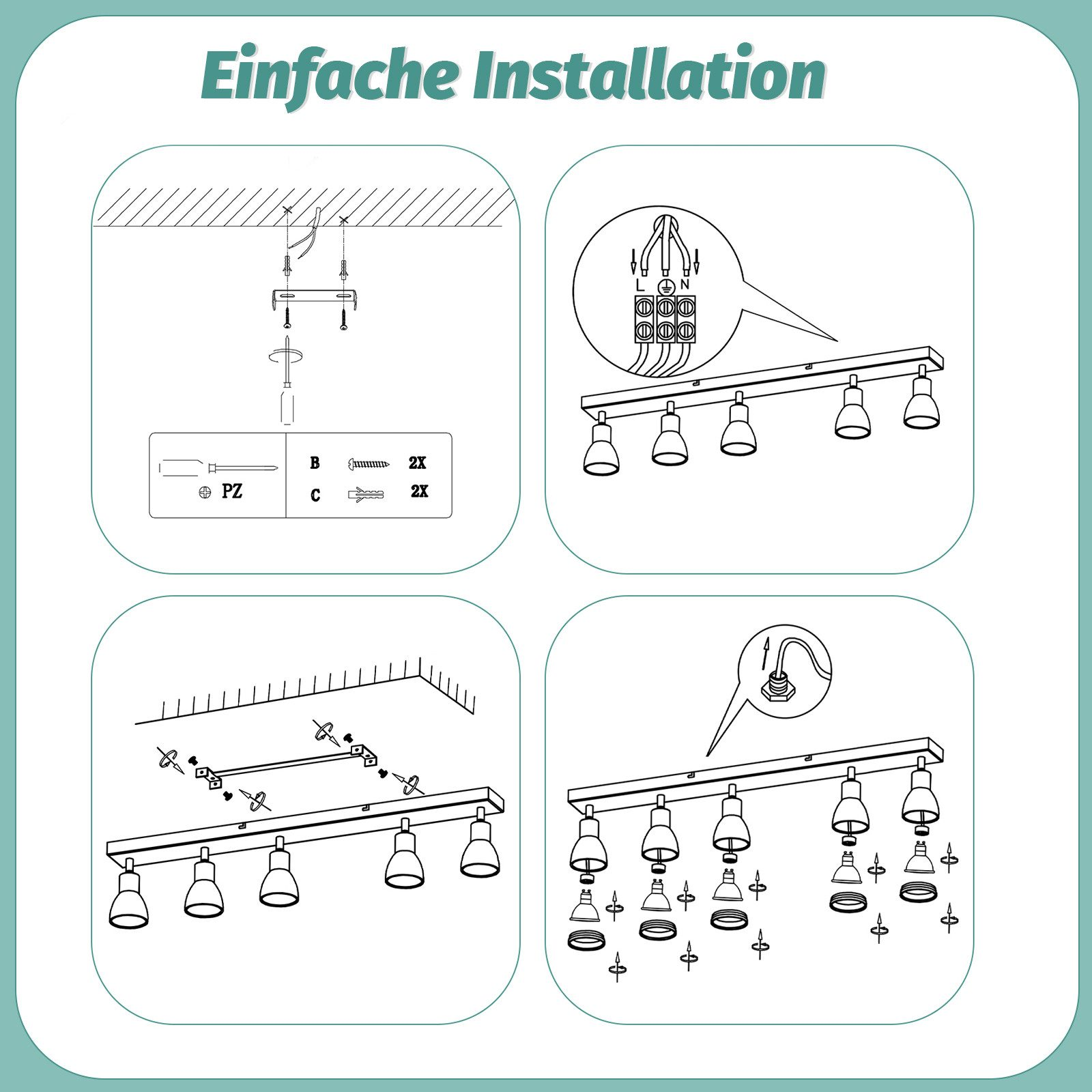 Einfache Installation

PZ

B 2X
C 2X

L N