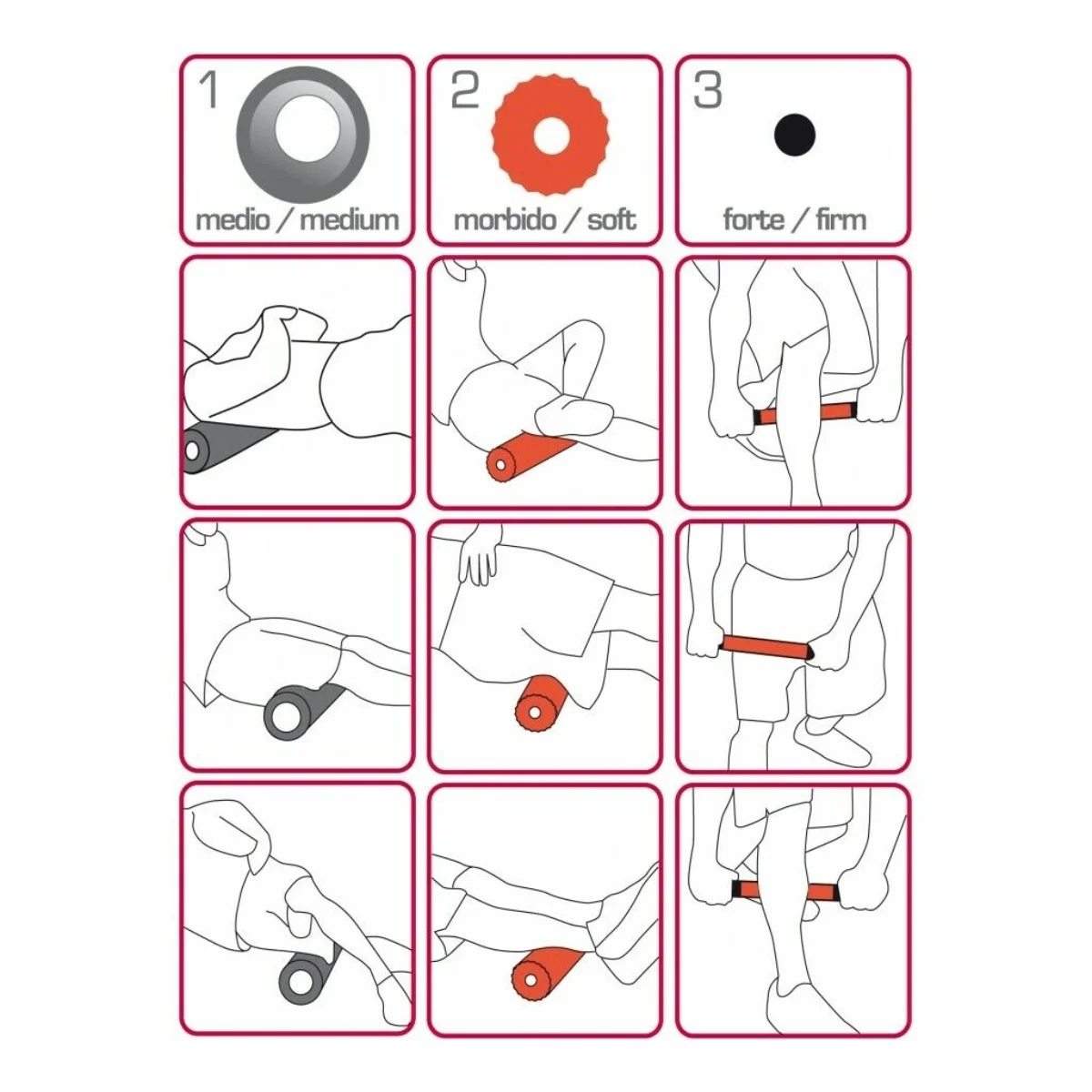 1
medio / medium

2
morbido / soft

3
forte / firm