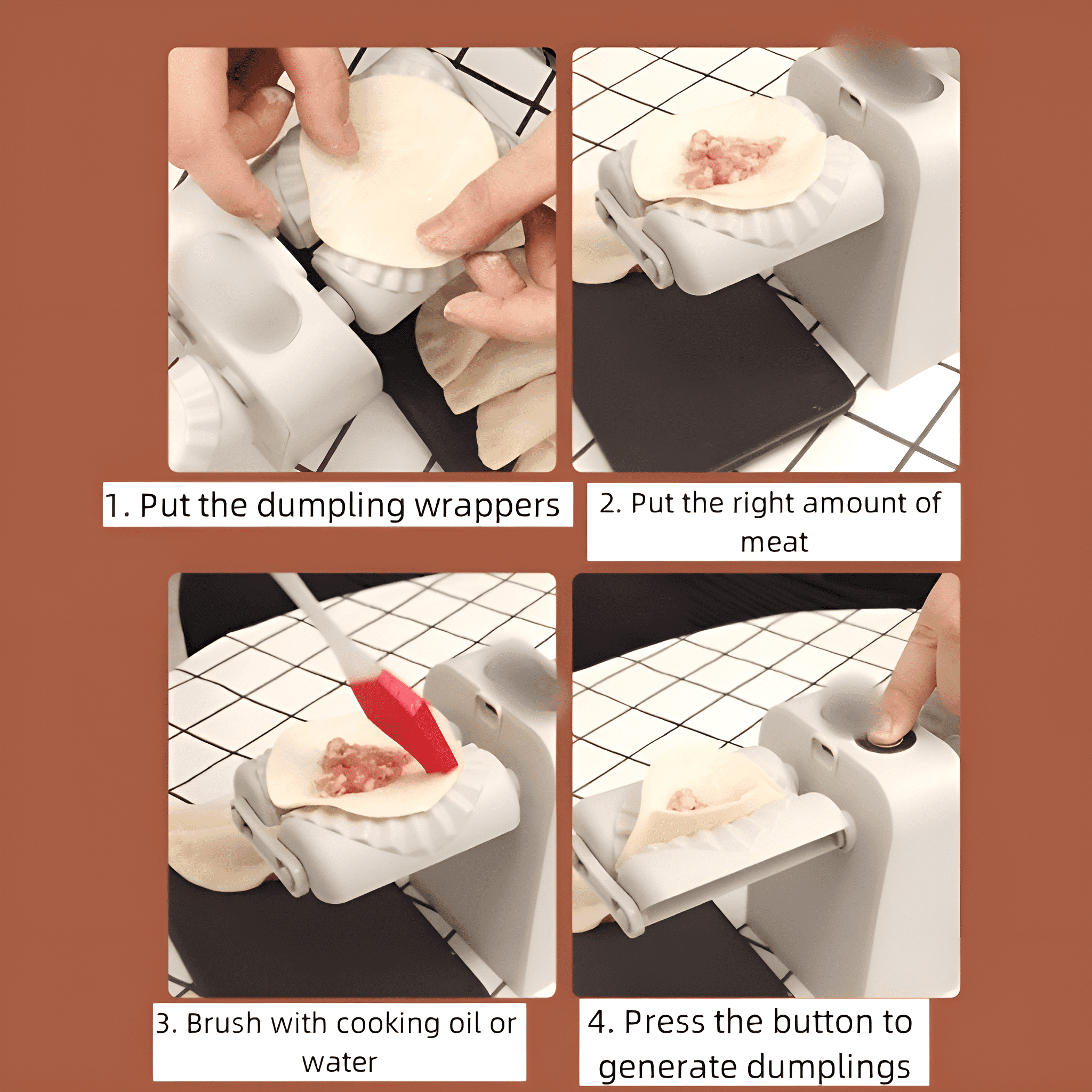 1. Put the dumpling wrappers

2. Put the right amount of meat

3. Brush with cooking oil or water

4. Press the button to generate dumplings