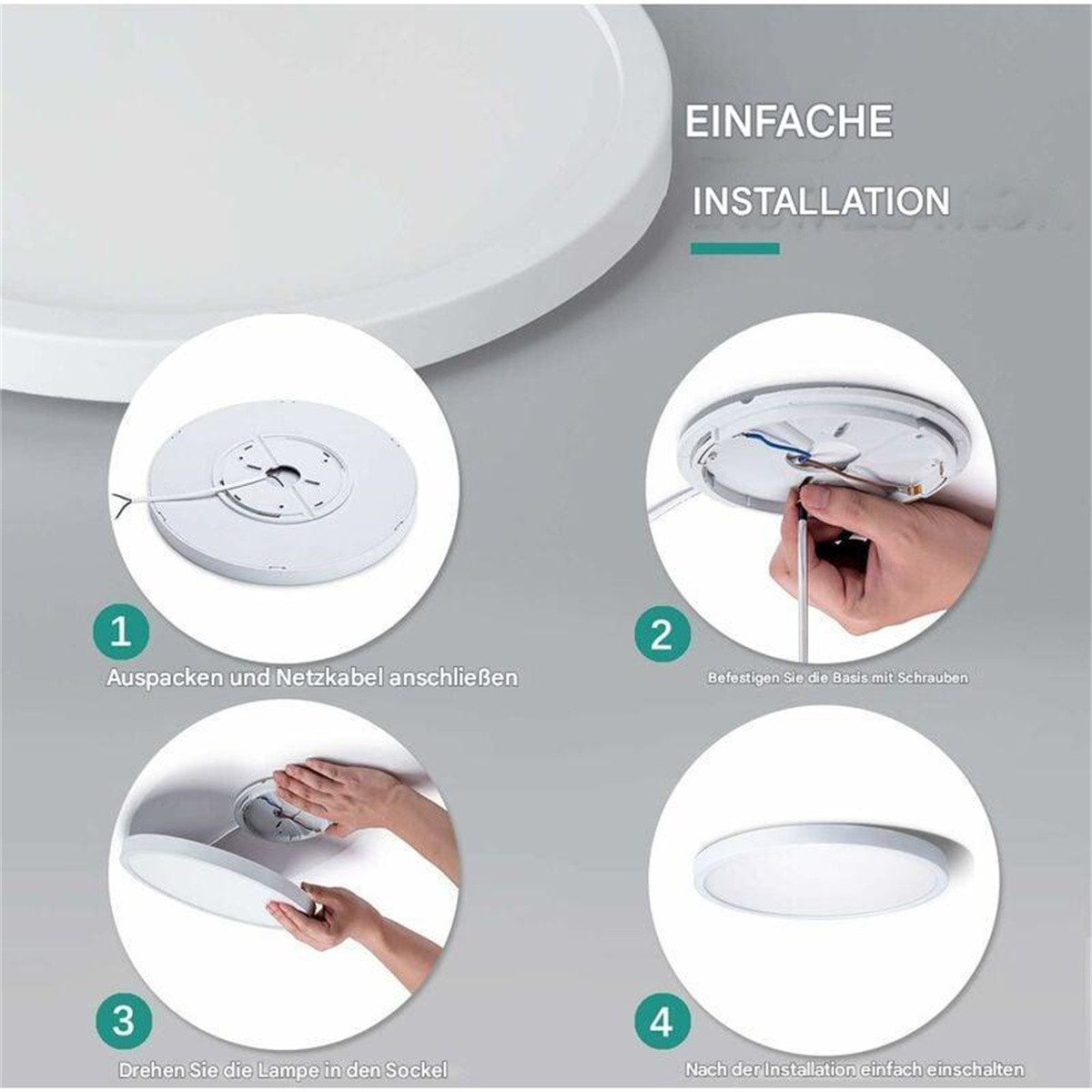 EINFACHE

INSTALLATION

1

Auspacken und Netzkabel anschließen

2

Befestigen Sie die Basis mit Schrauben

3

Drehen Sie die Lampe in den Sockel

4

Nach der Installation einfach einschalten