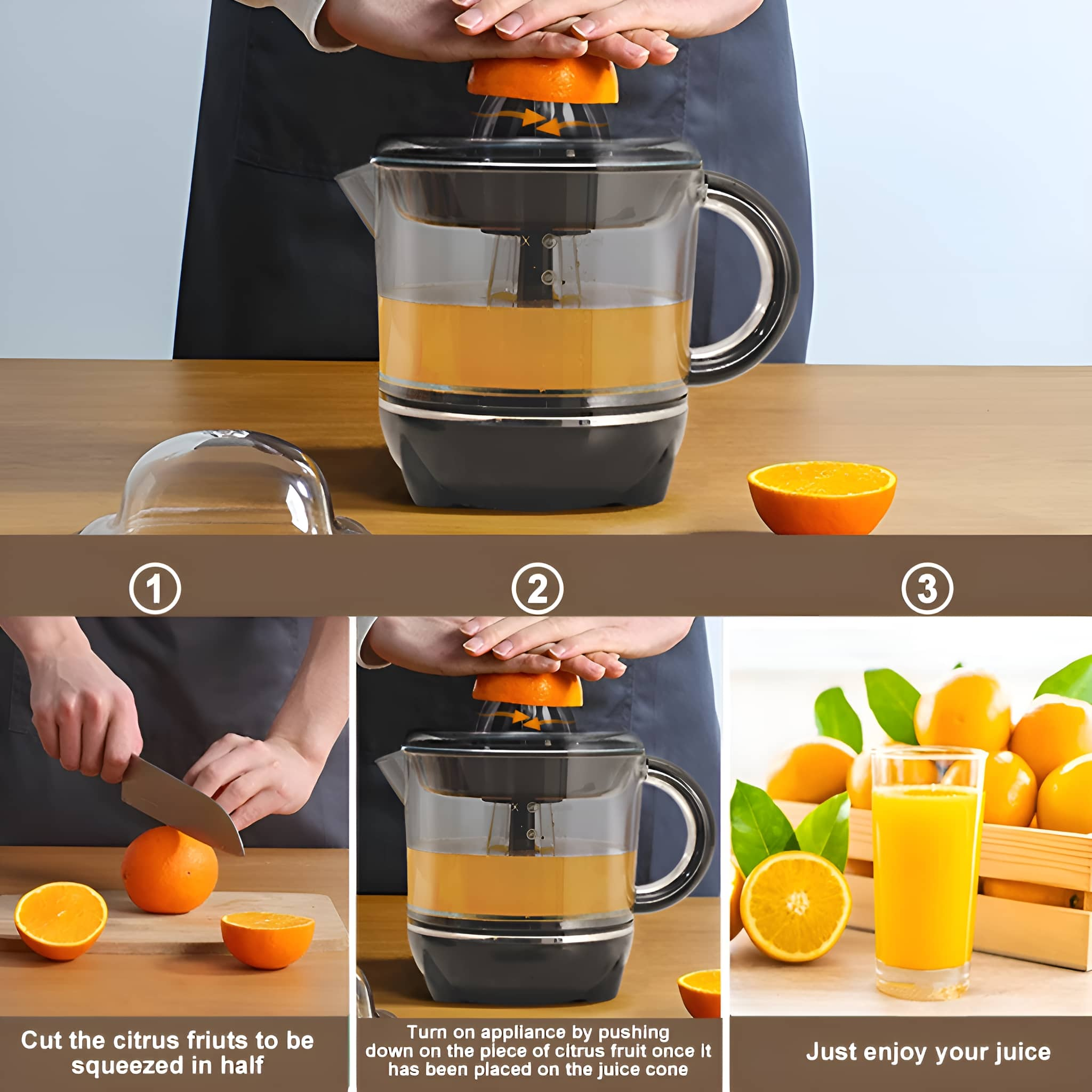 1

2

3

Cut the citrus friuts to be squeezed in half

Turn on appliance by pushing down on the piece of citrus fruit once it has been placed on the juice cone

Just enjoy your juice