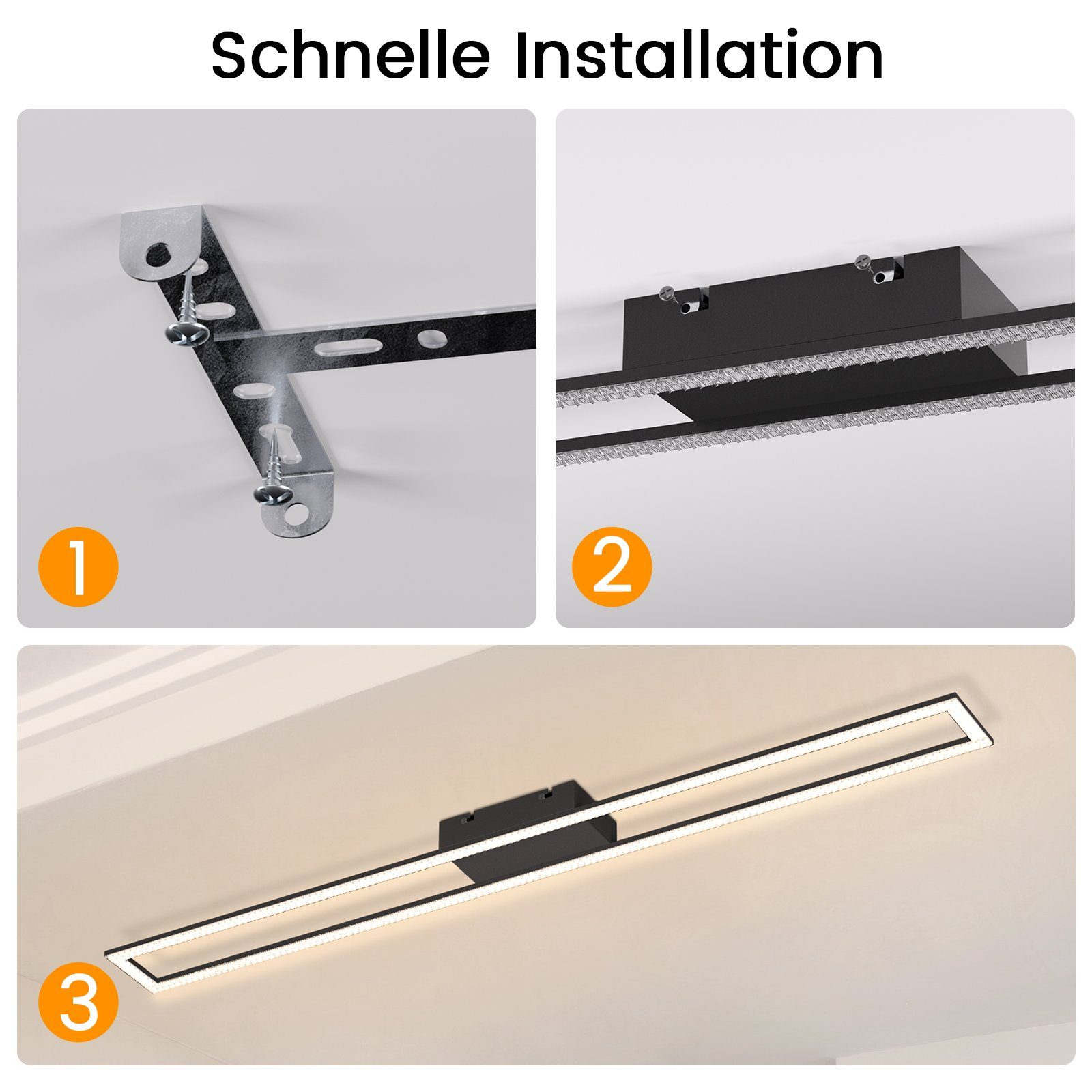 Schnelle Installation

1

2

3