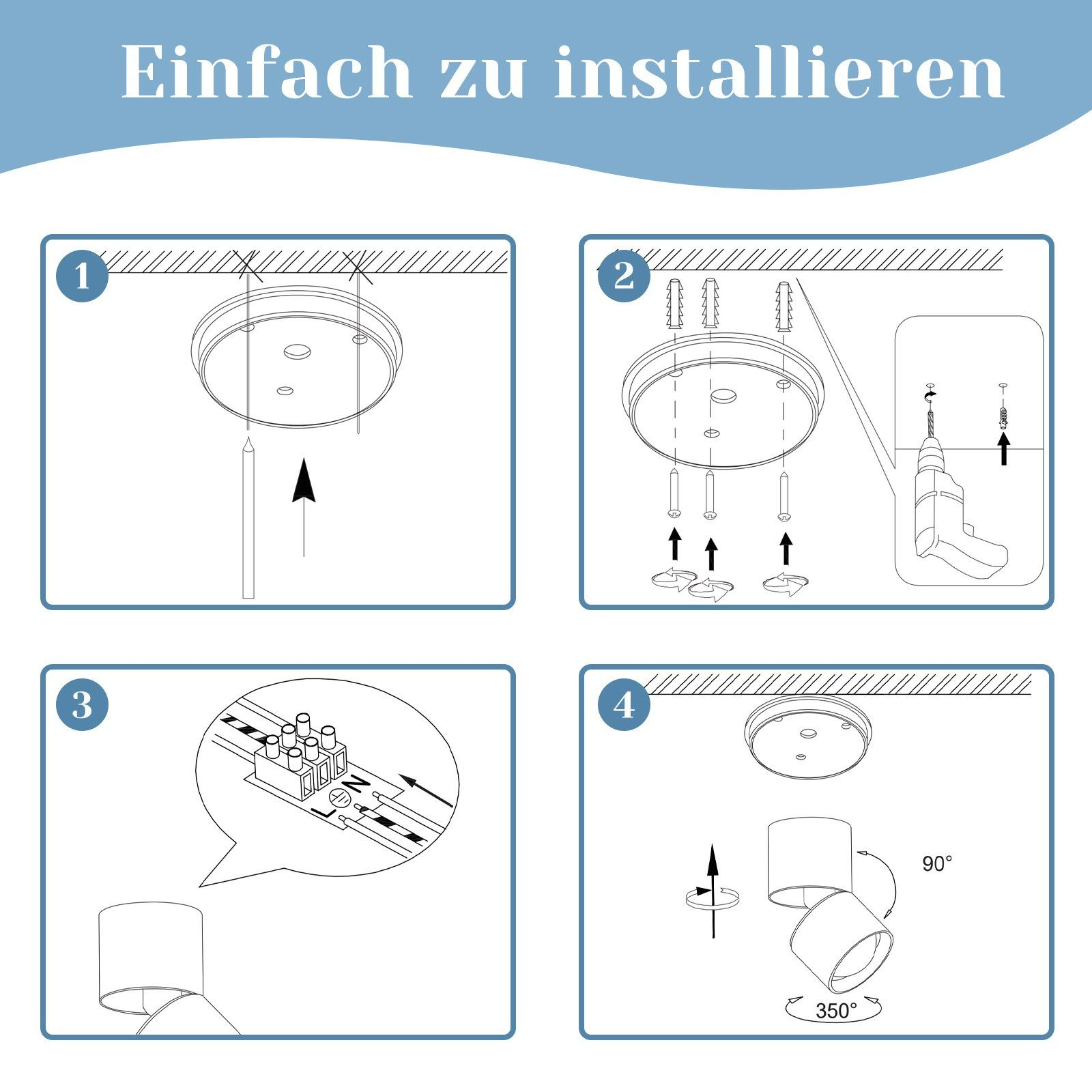 Einfach zu installieren

1

2

3

N
L

4

90°

350°