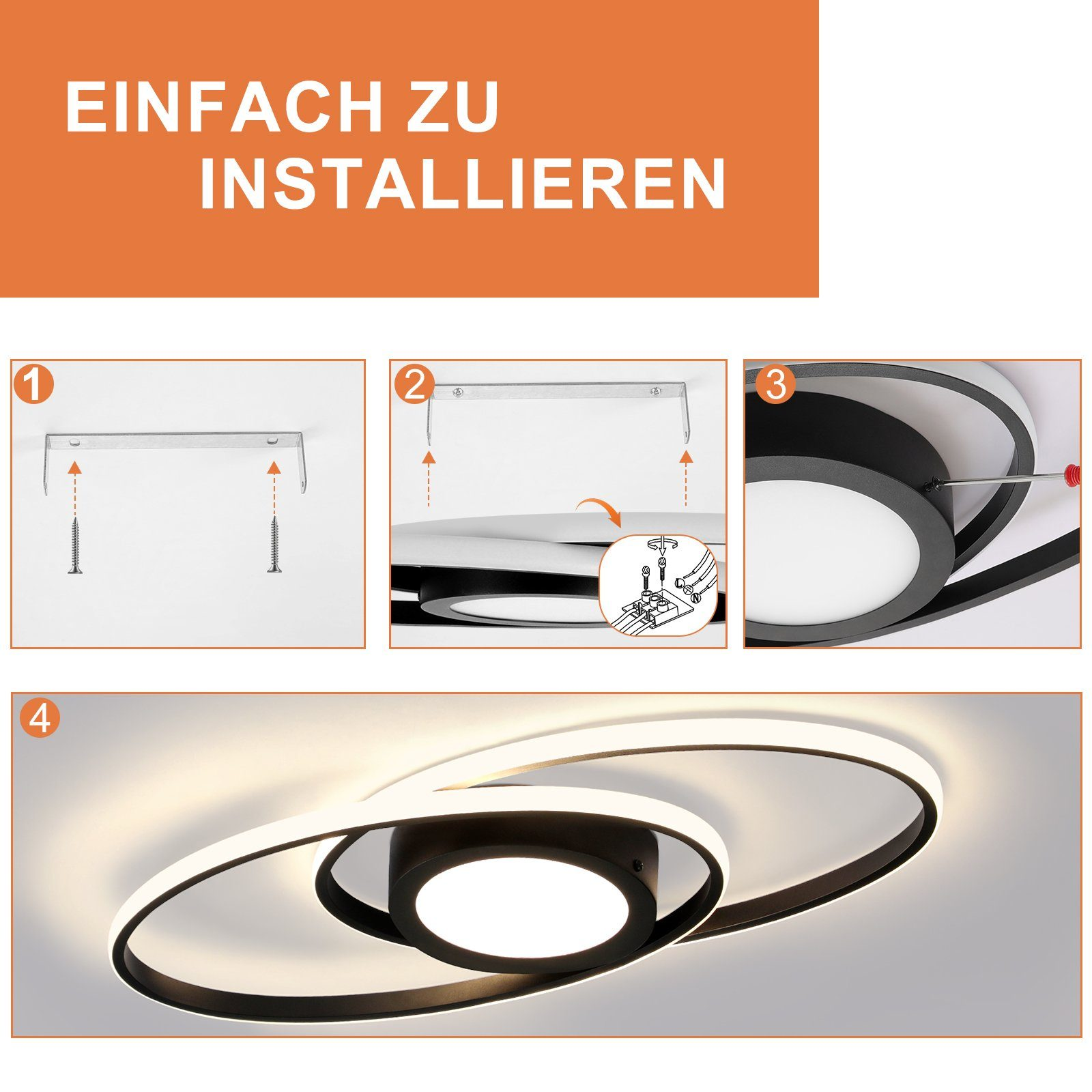 EINFACH ZU INSTALLIEREN

1

2

L

N

3

4