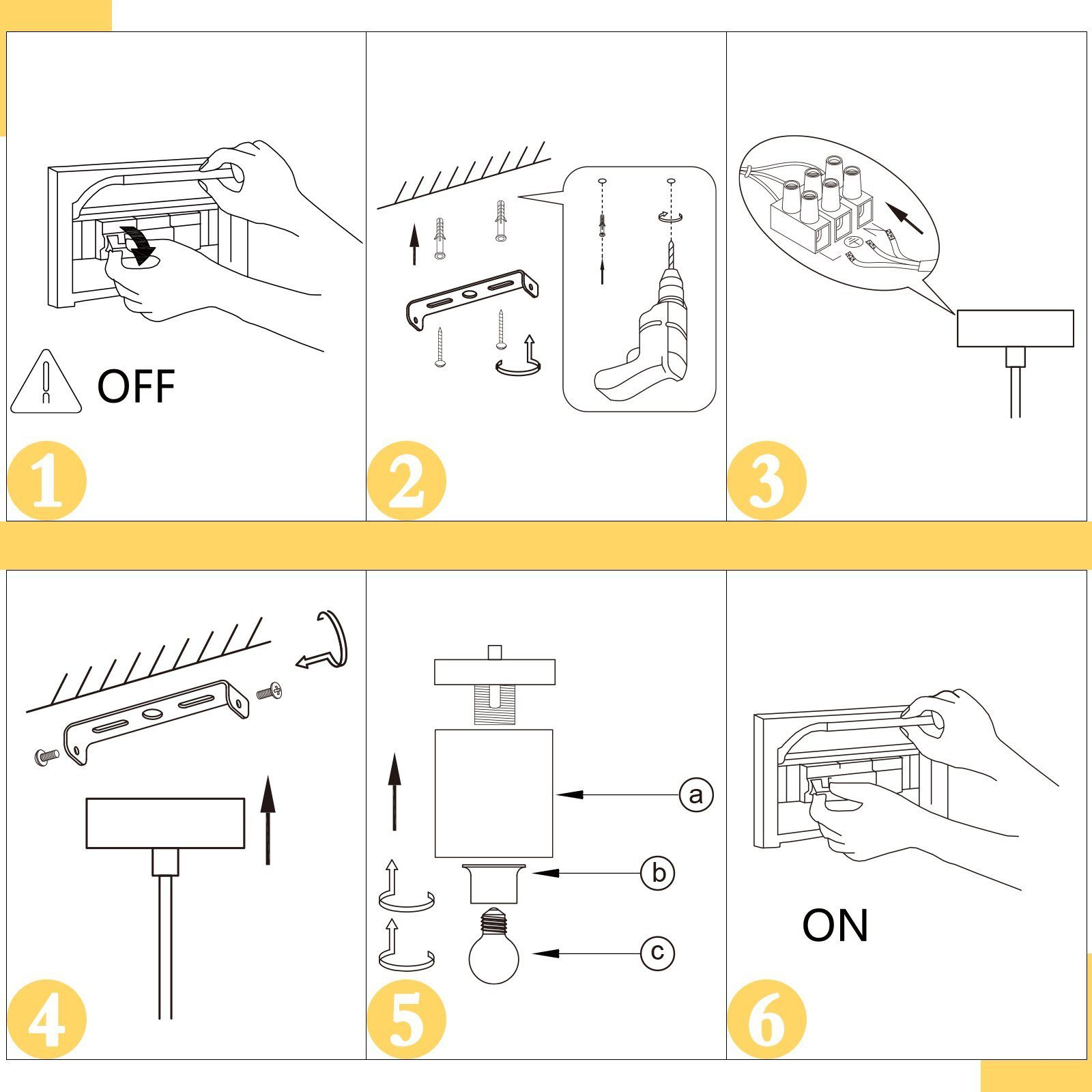 OFF

1

2

3

4

a

b

c

5

ON

6