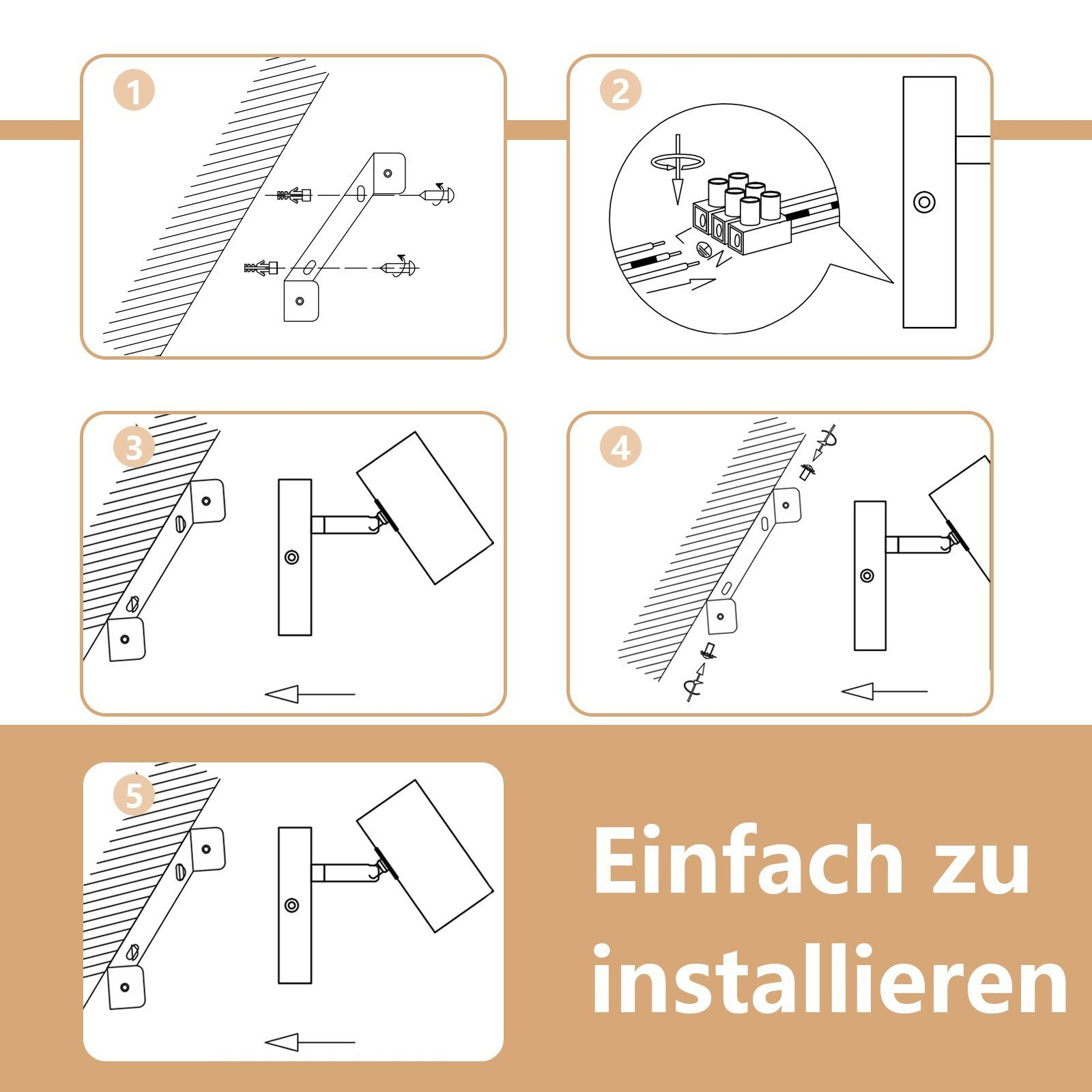 1

2

3

4

5

Einfach zu installieren