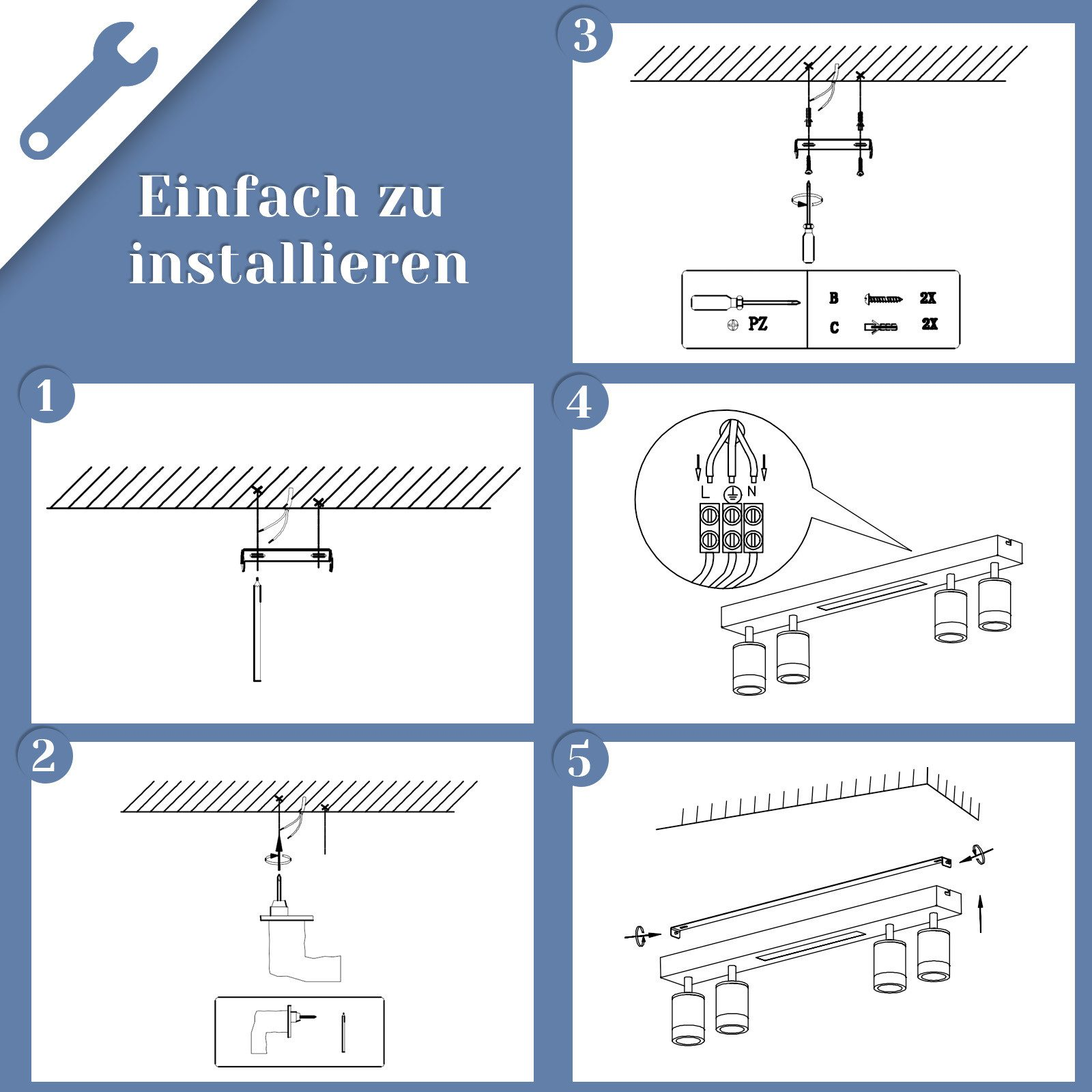 Einfach zu installieren

3

PZ

B 2X

C 2X

1

4

L N

2

5