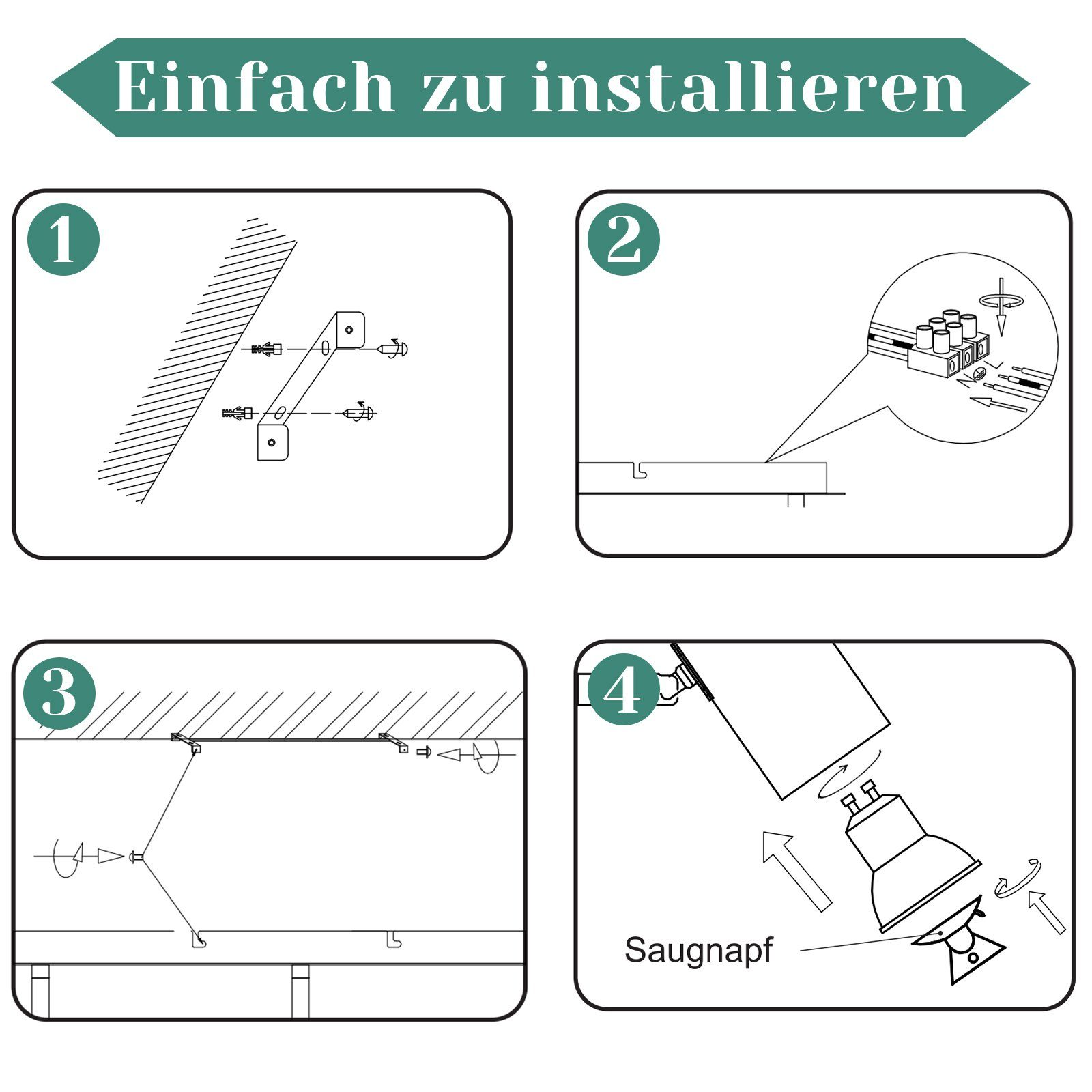 Einfach zu installieren

1

2

3

4

Saugnapf