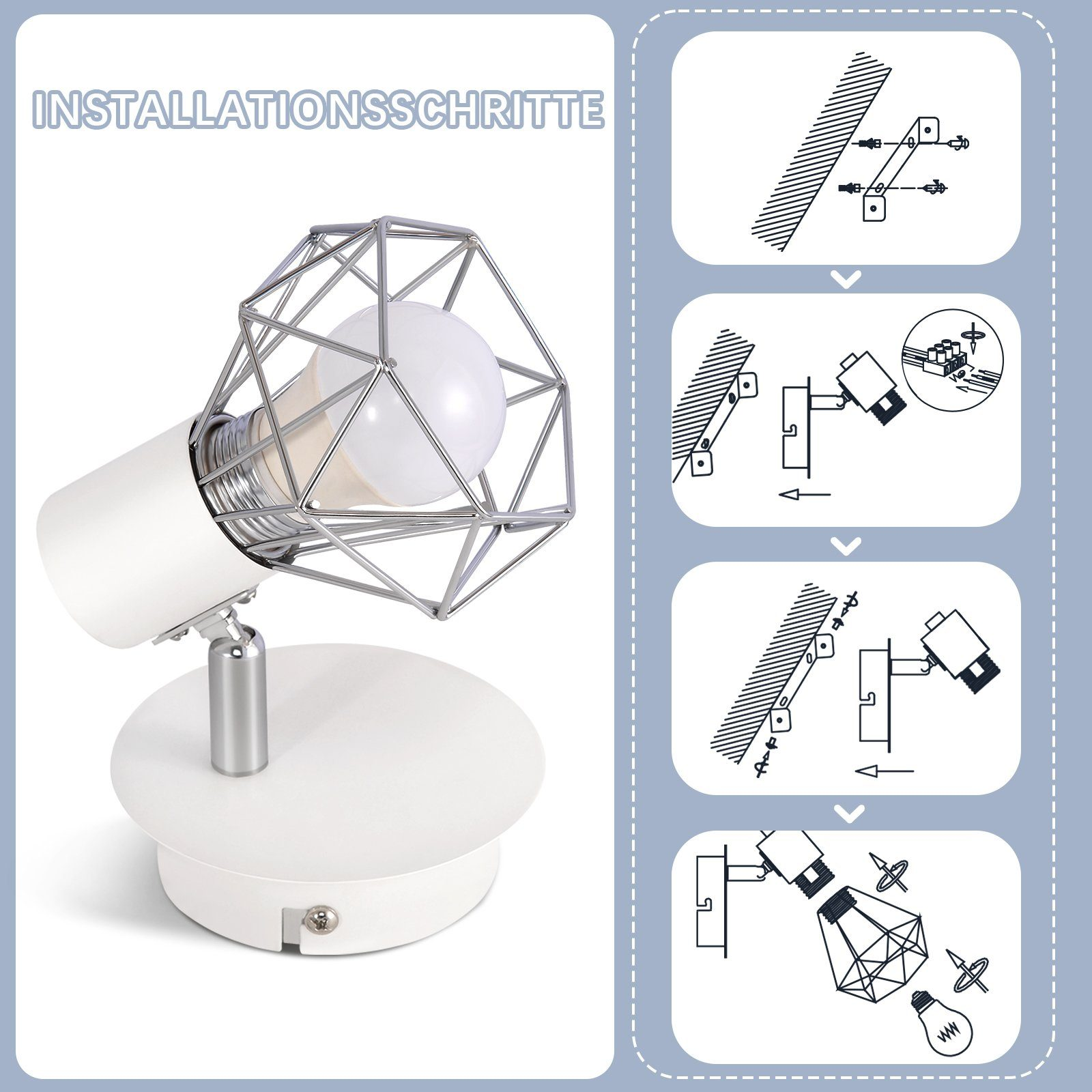 INSTALLATIONSSCHRITTE