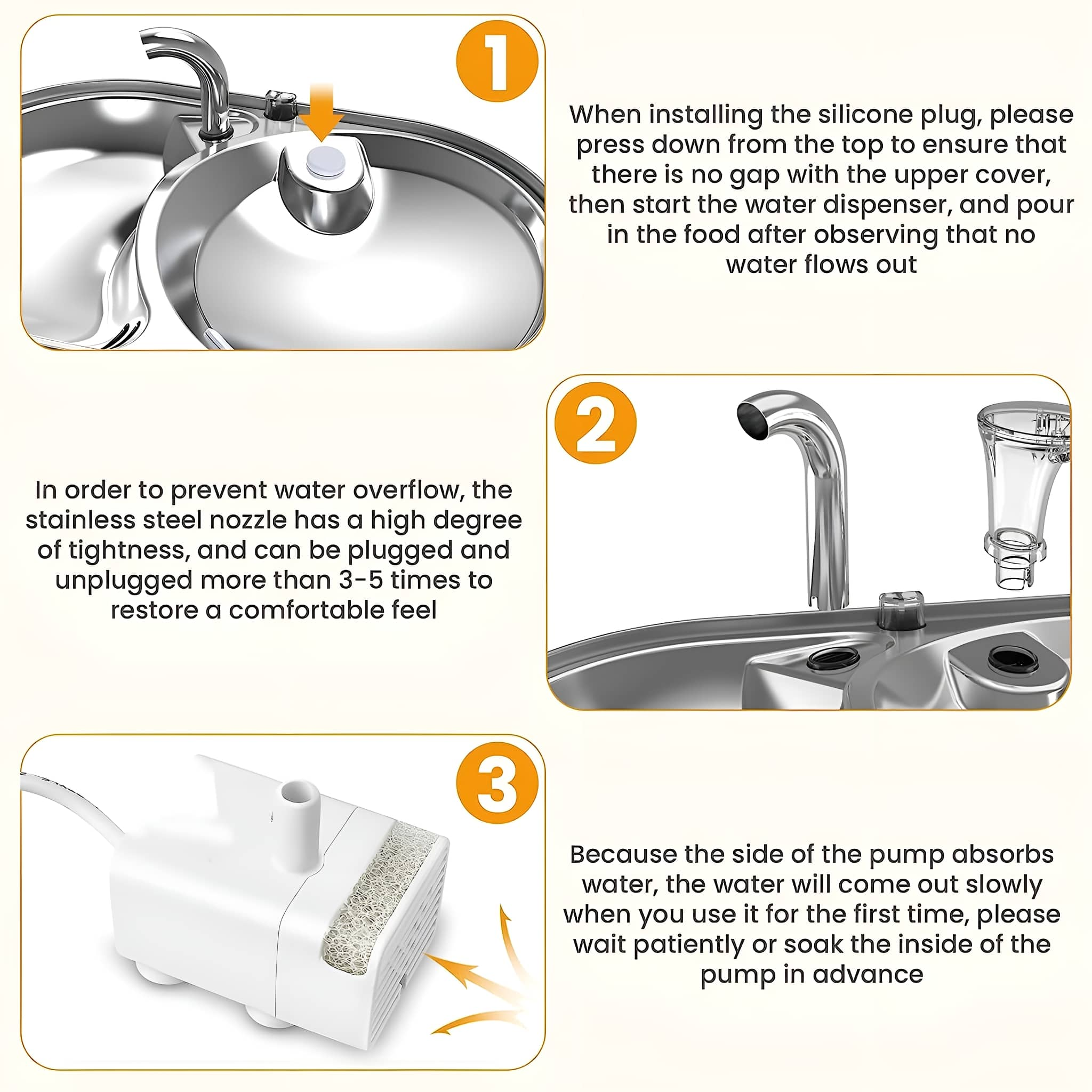 1

When installing the silicone plug, please press down from the top to ensure that there is no gap with the upper cover, then start the water dispenser, and pour in the food after observing that no water flows out

2

In order to prevent water overflow, the stainless steel nozzle has a high degree of tightness, and can be plugged and unplugged more than 3-5 times to restore a comfortable feel

3

Because the side of the pump absorbs water, the water will come out slowly when you use it for the first time, please wait patiently or soak the inside of the pump in advance