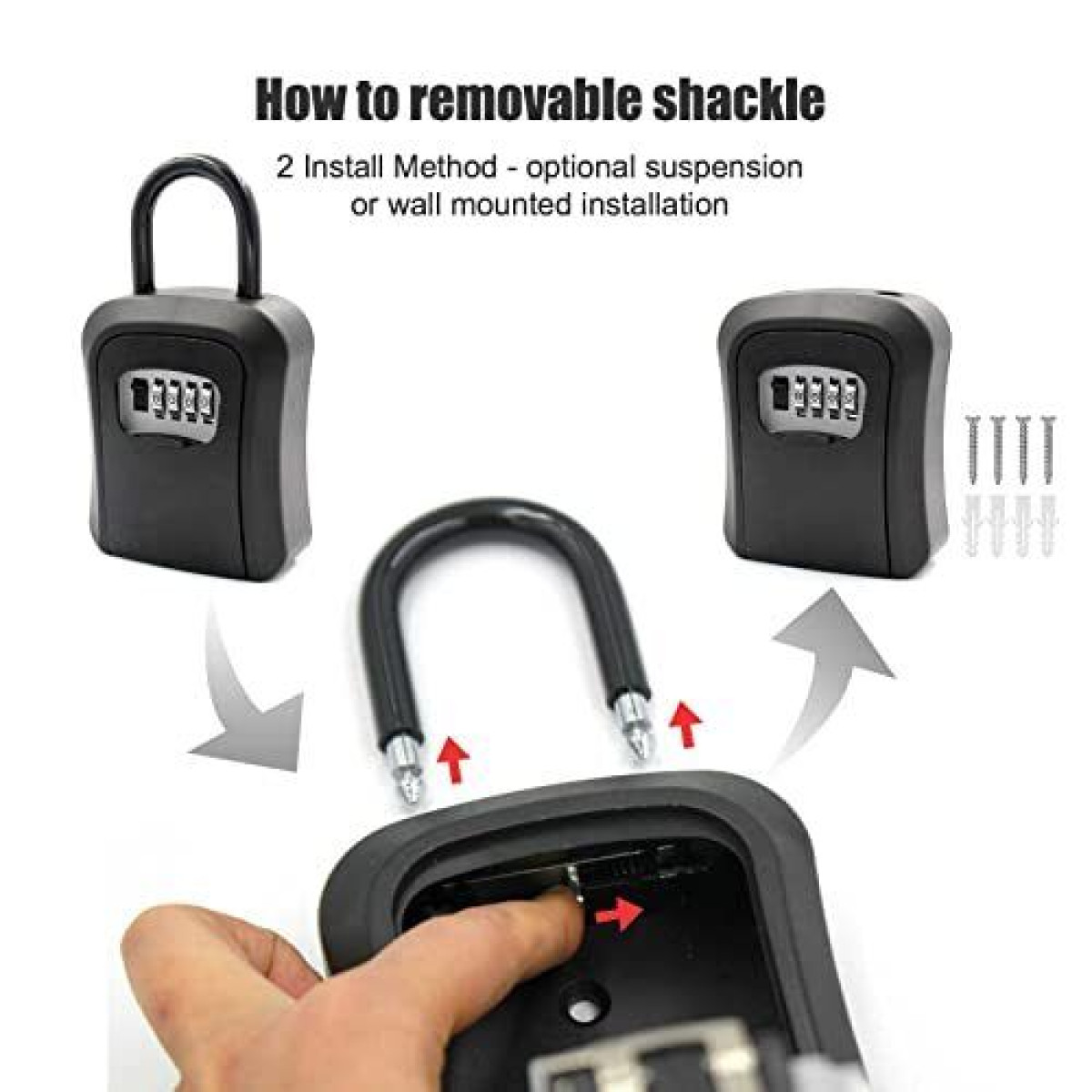 How to removable shackle

2 Install Method - optional suspension or wall mounted installation