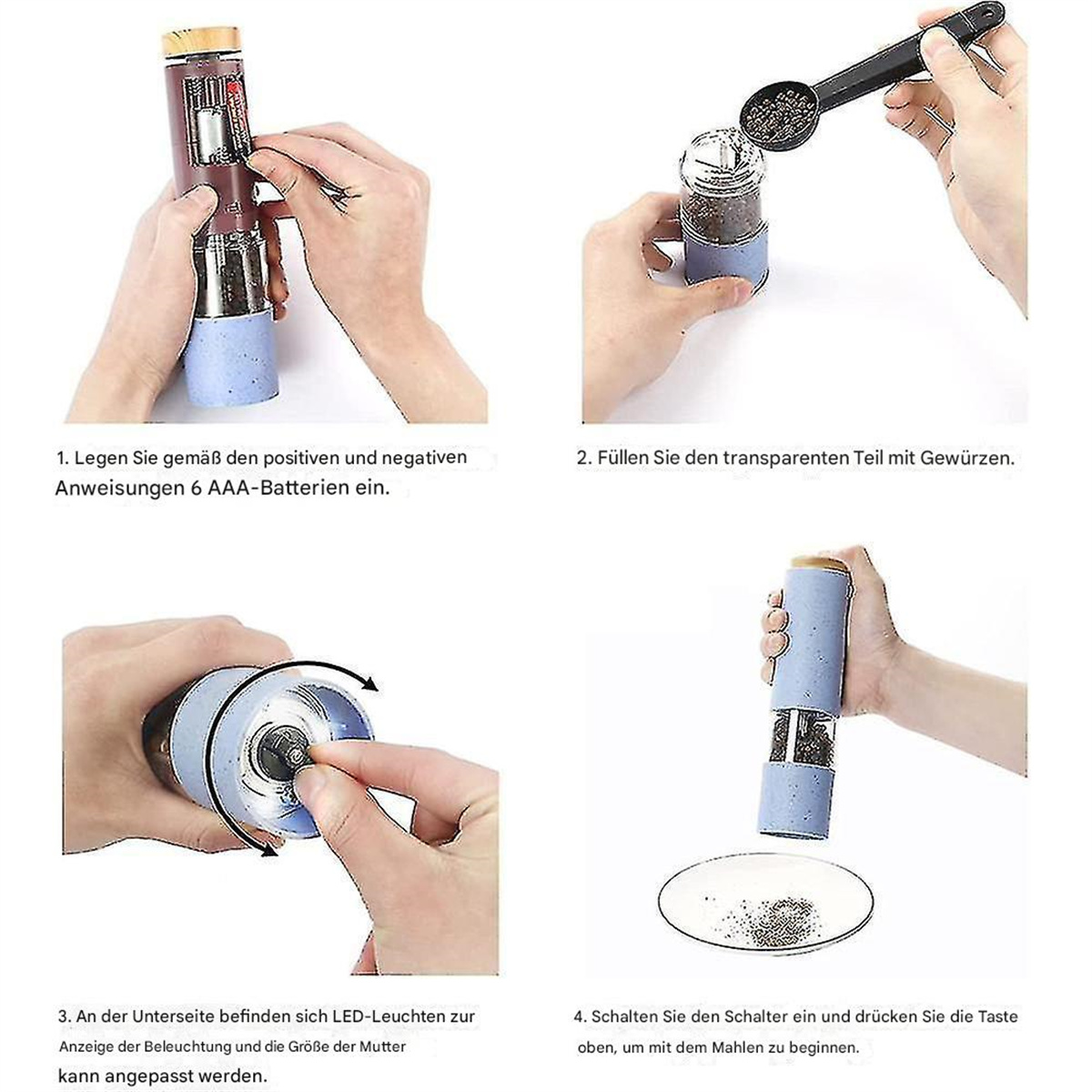 1. Legen Sie gemäß den positiven und negativen Anweisungen 6 AAA-Batterien ein.

2. Füllen Sie den transparenten Teil mit Gewürzen.

3. An der Unterseite befinden sich LED-Leuchten zur Anzeige der Beleuchtung und die Größe der Mutter kann angepasst werden.

4. Schalten Sie den Schalter ein und drücken Sie die Taste oben, um mit dem Mahlen zu beginnen.