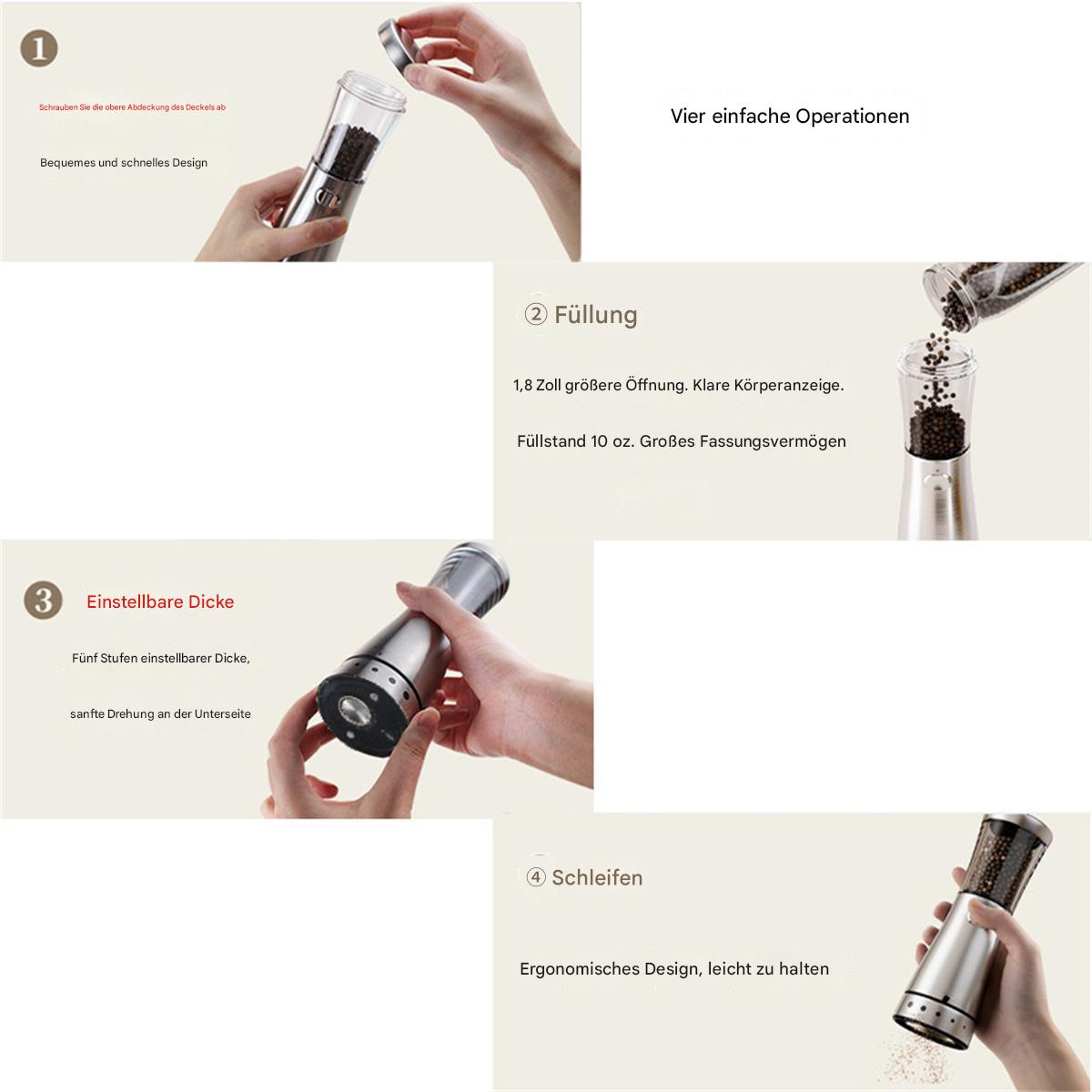 1

Schrauben Sie die obere Abdeckung des Deckels ab

Bequemes und schnelles Design

Vier einfache Operationen

② Füllung

1,8 Zoll größere Öffnung. Klare Körperanzeige.

Füllstand 10 oz. Großes Fassungsvermögen

3

Einstellbare Dicke

Fünf Stufen einstellbarer Dicke,

sanfte Drehung an der Unterseite

④ Schleifen

Ergonomisches Design, leicht zu halten