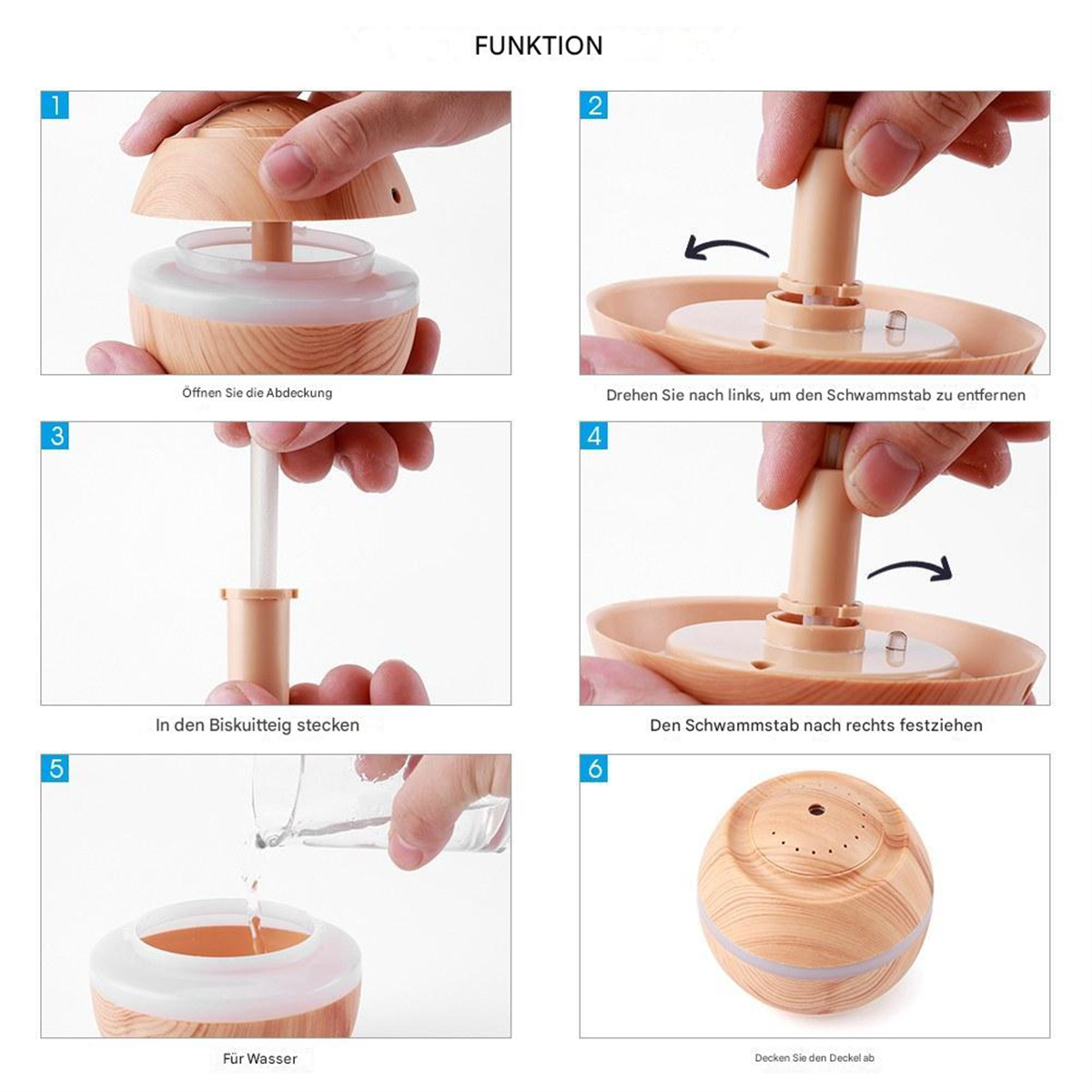 FUNKTION

1

Öffnen Sie die Abdeckung

2

Drehen Sie nach links, um den Schwammstab zu entfernen

3

In den Biskuitteig stecken

4

Den Schwammstab nach rechts festziehen

5

Für Wasser

6

Decken Sie den Deckel ab