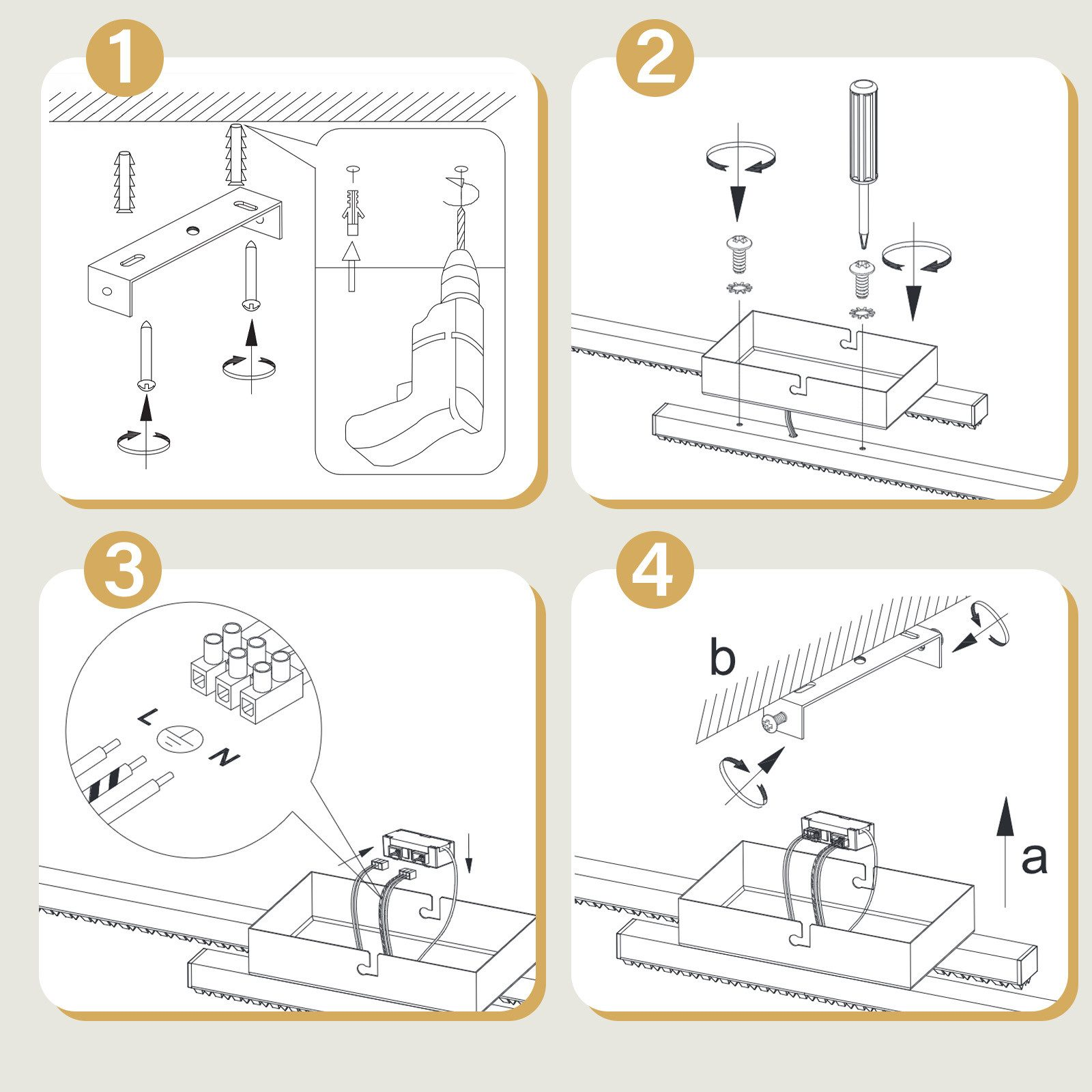 1

2

3

L

N

4

b

a