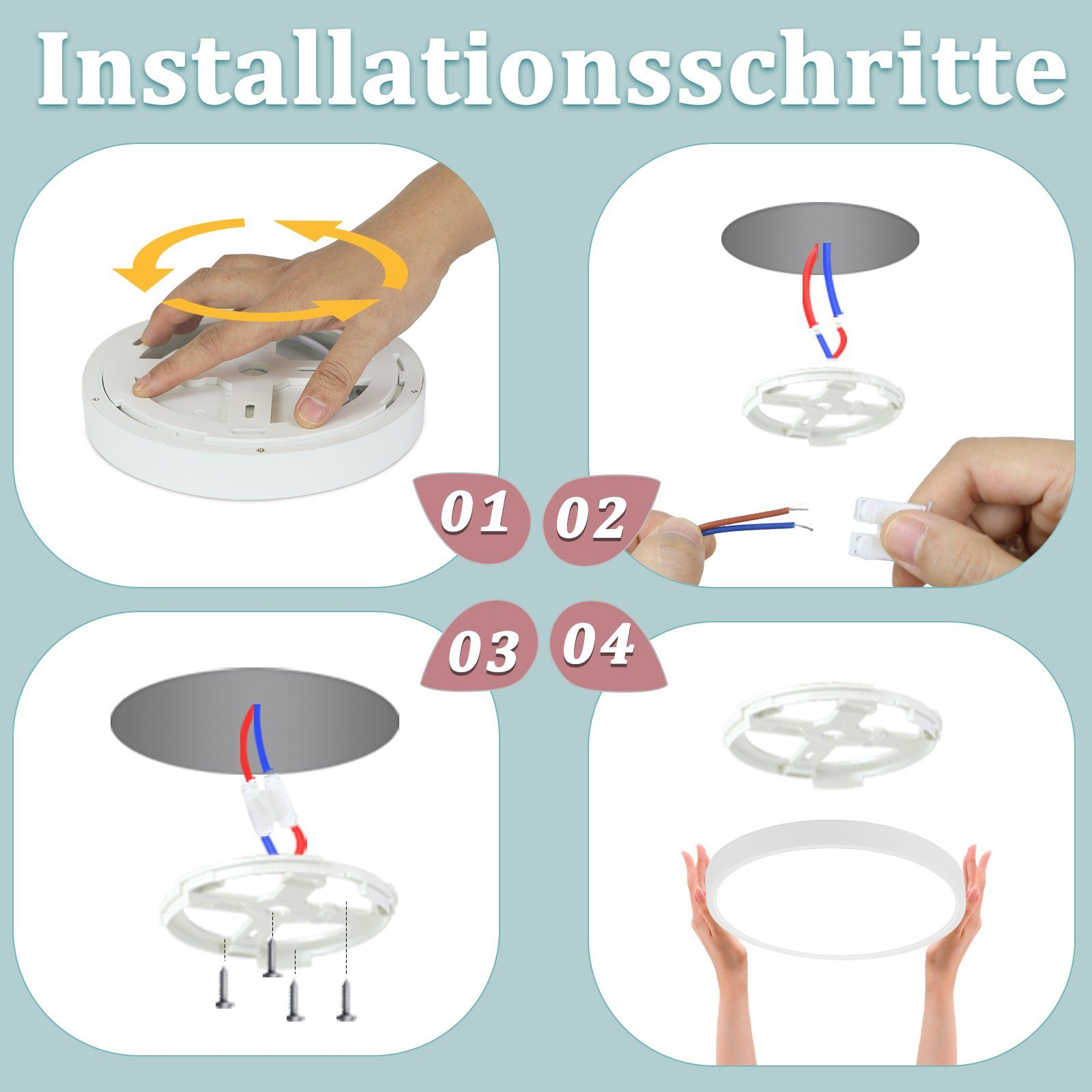 Installationsschritte

01

02

03

04