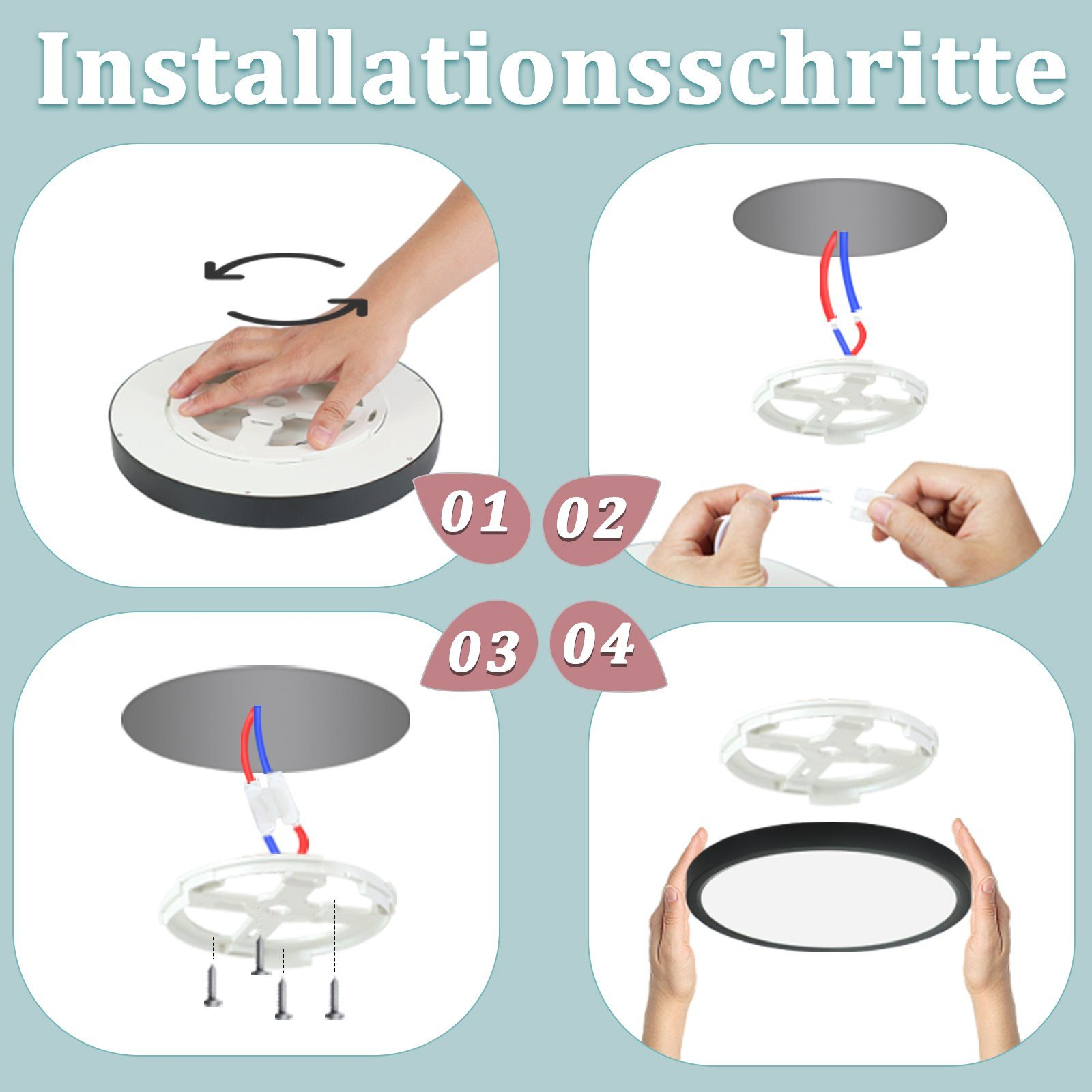 Installationsschritte

01

02

03

04